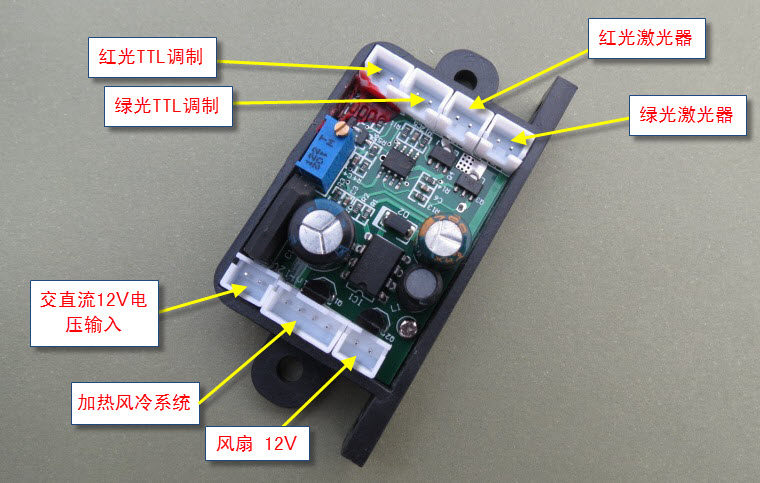 红光TTL调制

绿光TTL调制

红光激光器

绿光激光器

交直流12V电压输入

加热风冷系统

风扇 12V