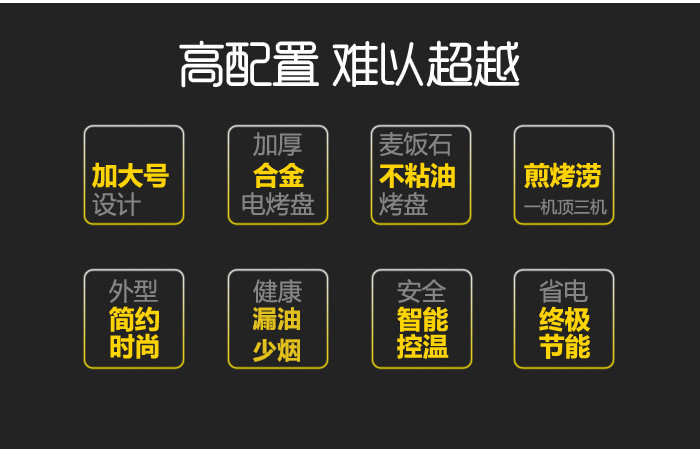 高配置 难以超越

加大号
设计

加厚
合金
电烤盘

麦饭石
不粘油
烤盘

煎烤涝
一机顶三机

外型
简约
时尚

健康
漏油
少烟

安全
智能
控温

省电
终极
节能