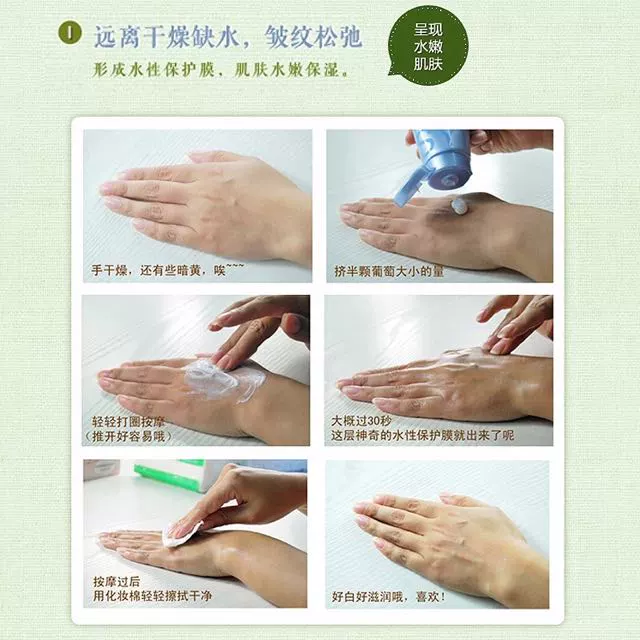 1 远离干燥缺水，皱纹松弛

形成水性保护膜、肌肤水嫩保湿。

呈现水嫩肌肤

手干燥，还有些暗黄，唉~~~

挤半颗葡萄大小的量

轻轻打圈按摩
（推开好容易哦）

大概过30秒
这层神奇的水性保护膜就出来了呢

按摩过后
用化妆棉轻轻擦拭干净

好白好滋润哦，喜欢！