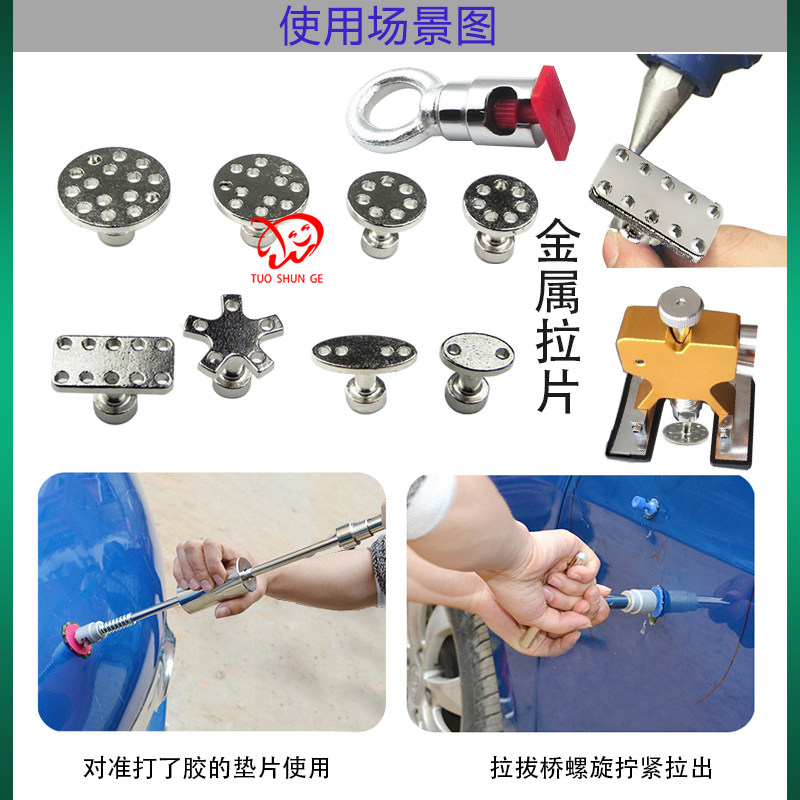 使用场景图

TUO SHUN GE

金属拉片

对准打了胶的垫片使用

拉拔桥螺旋拧紧拉出