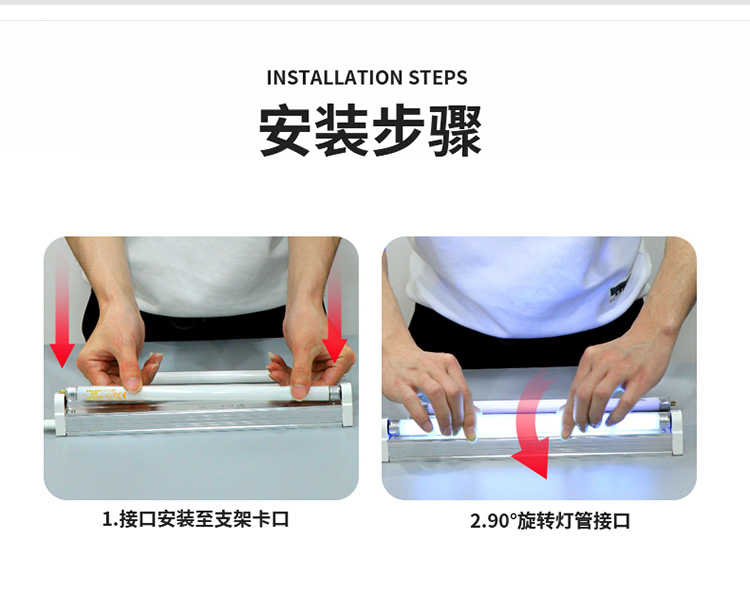 INSTALLATION STEPS

安装步骤

1.接口安装至支架卡口

2.90°旋转灯管接口