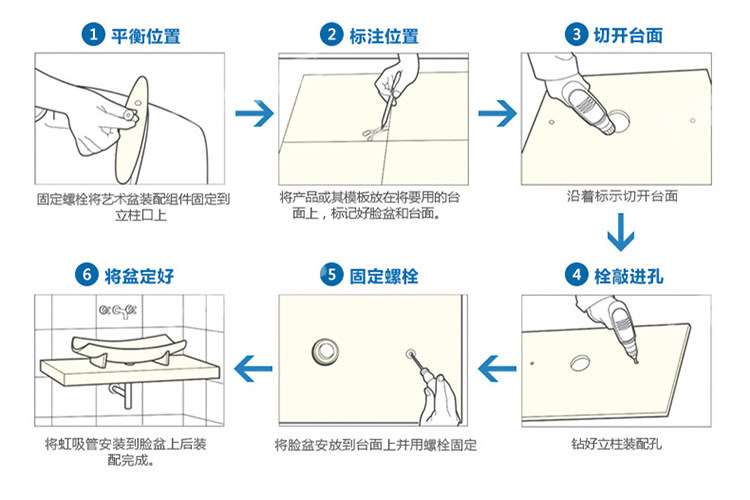 1 平衡位置

固定螺栓将艺术盆装配组件固定到立柱口上

2 标注位置

将产品或其模板放在将要用的台面上，标记好脸盆和台面。

3 切开台面

沿着标示切开台面

4 栓敲进孔

钻好立柱装配孔

5 固定螺栓

将脸盆安放到台面上并用螺栓固定

6 将盆定好

将虹吸管安装到脸盆上后装配完成。