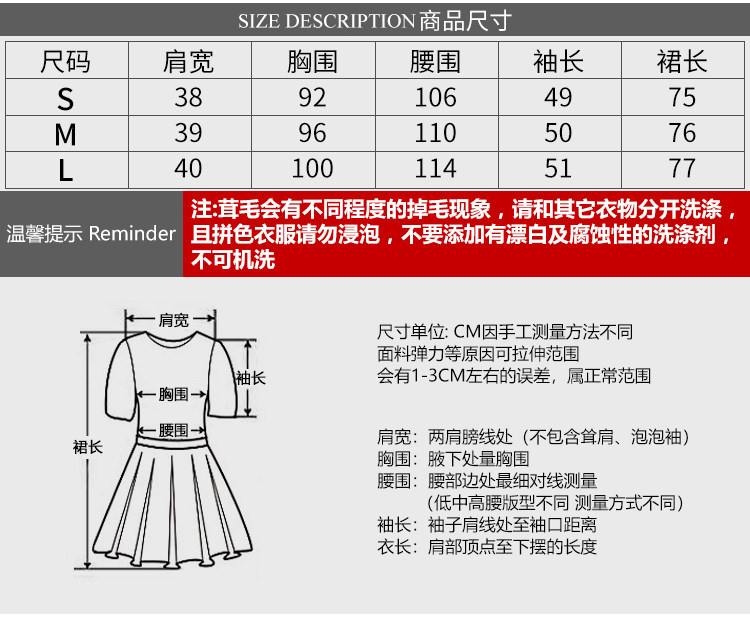 SIZE DESCRIPTION 商品尺寸

| 尺码 | 肩宽 | 胸围 | 腰围 | 袖长 | 裙长 |
|---|---|---|---|---|---|
| S | 38 | 92 | 106 | 49 | 75 |
| M | 39 | 96 | 110 | 50 | 76 |
| L | 40 | 100 | 114 | 51 | 77 |

温馨提示 Reminder

注:茸毛会有不同程度的掉毛现象，请和其它衣物分开洗涤，且拼色衣服请勿浸泡，不要添加有漂白及腐蚀性的洗涤剂，不可机洗

肩宽
袖长
胸围
腰围
裙长

尺寸单位: CM因手工测量方法不同
面料弹力等原因可拉伸范围
会有1-3CM左右的误差，属正常范围

肩宽：两肩膀线处（不包含耸肩、泡泡袖）
胸围：腋下处量胸围
腰围：腰部边处最细对线测量
（低中高腰版型不同 测量方式不同）
袖长：袖子肩线处至袖口距离
衣长：肩部顶点至下摆的长度