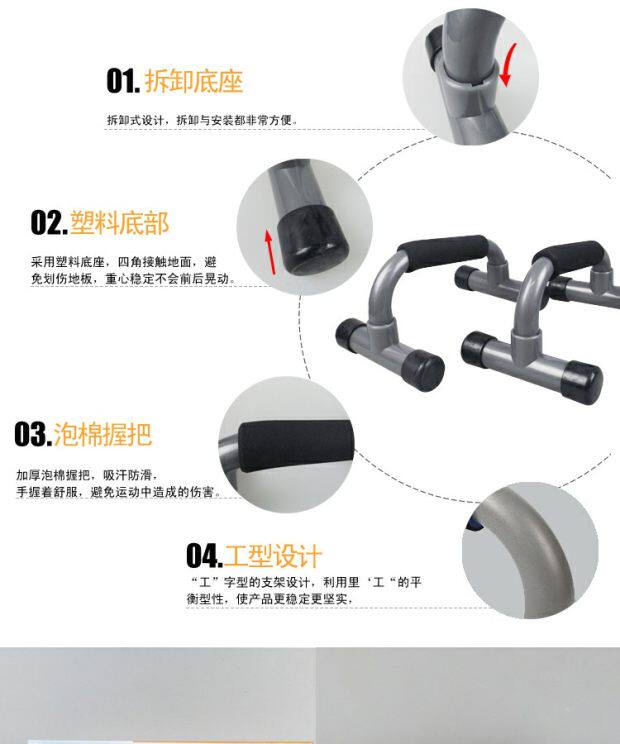 01. 拆卸底座

拆卸式设计，拆卸与安装都非常方便。

02. 塑料底部

采用塑料底座，四角接触地面，避免划伤地板，重心稳定不会前后晃动。

03. 泡棉握把

加厚泡棉握把，吸汗防滑，手握着舒服，避免运动中造成的伤害。

04. 工型设计

“工”字型的支架设计，利用里‘工“的平衡型性，使产品更稳定更坚实，