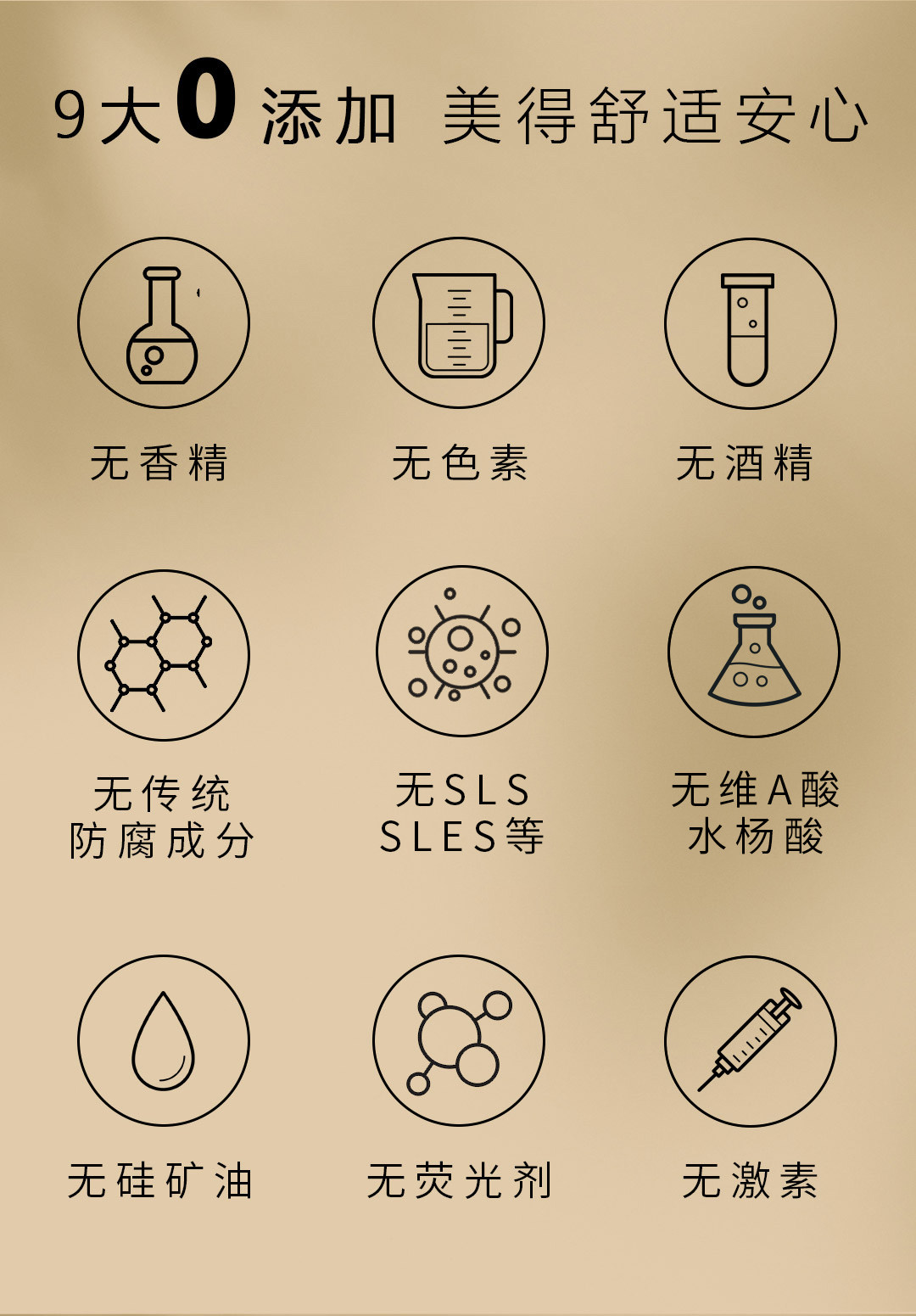 9大0添加 美得舒适安心

无香精

无色素

无酒精

无传统
防腐成分

无SLS
SLES等

无维A酸
水杨酸

无硅矿油

无荧光剂

无激素