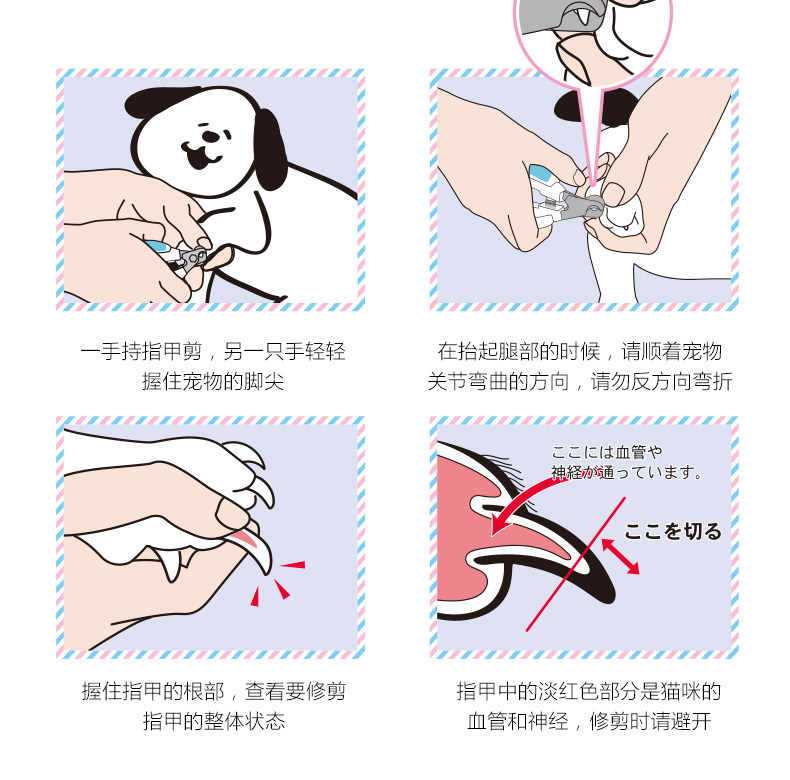 一手持指甲剪，另一只手轻轻握住宠物的脚尖

在抬起腿部的时候，请顺着宠物关节弯曲的方向，请勿反方向弯折

握住指甲的根部，查看要修剪指甲的整体状态

ここには血管や神経が通っています。

ここを切る

指甲中的淡红色部分是猫咪的血管和神经，修剪时请避开