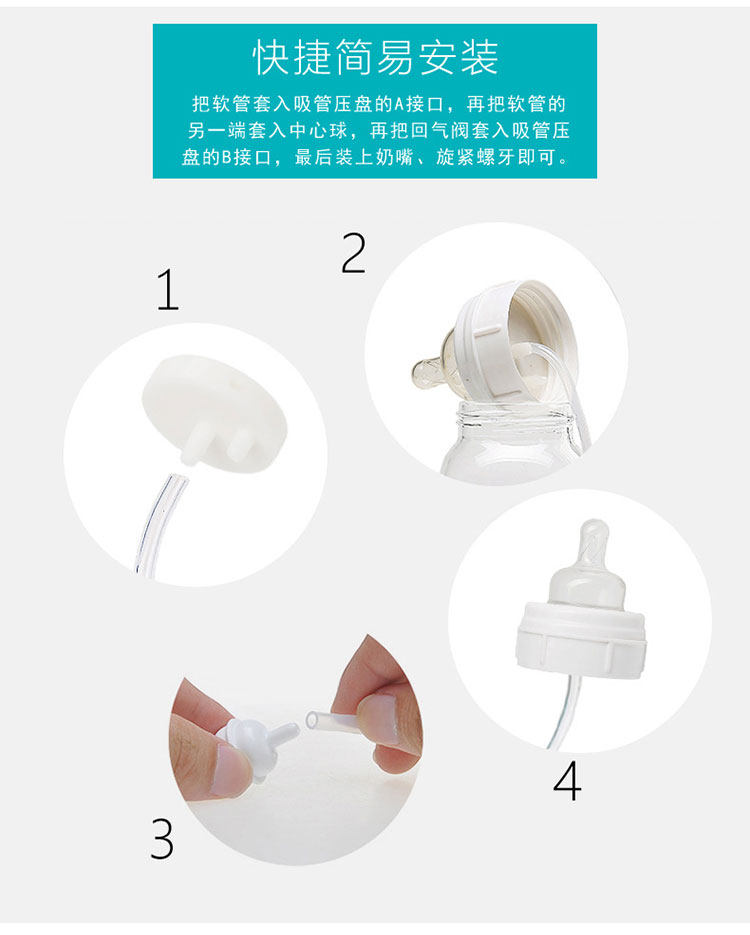 快捷简易安装

把软管套入吸管压盘的A接口，再把软管的另一端套入中心球，再把回气阀套入吸管压盘的B接口，最后装上奶嘴、旋紧螺牙即可。

1

2

3

4