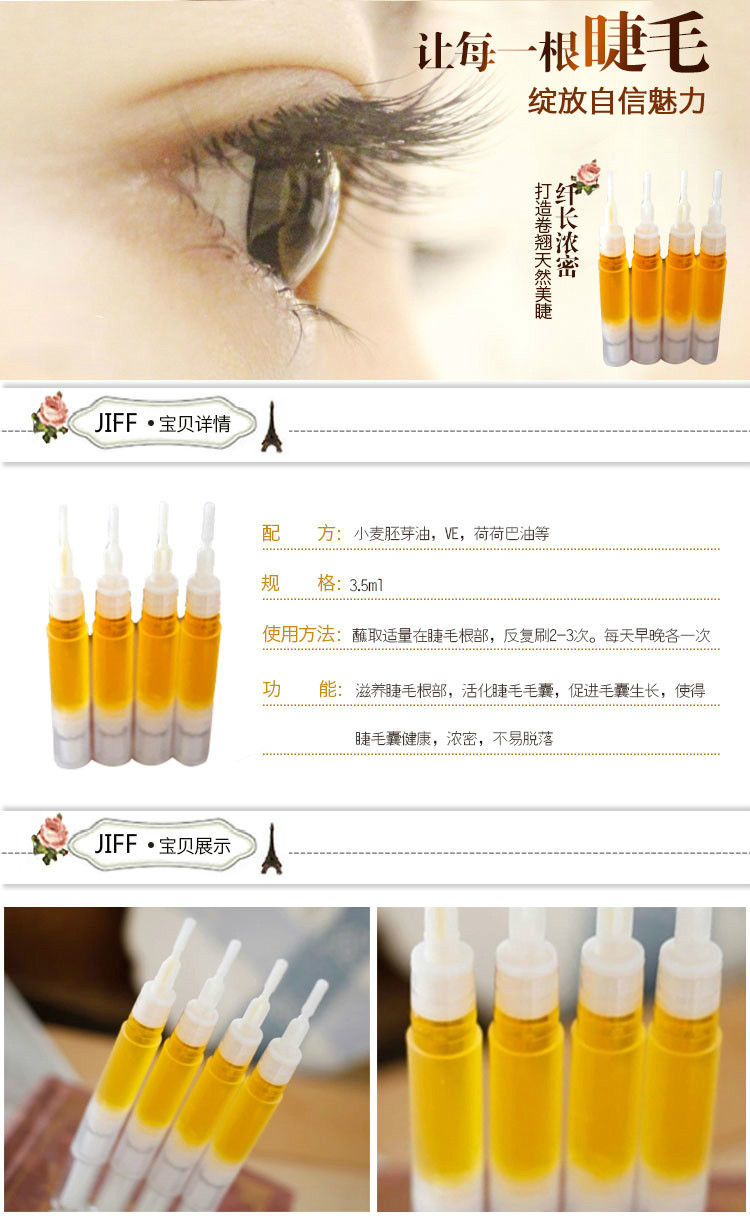 让每一根睫毛
绽放自信魅力

纤长浓密
打造卷翘天然美睫

JIFF •宝贝详情

配　　方：小麦胚芽油，VE，荷荷巴油等

规　　格：3.5ml

使用方法：蘸取适量在睫毛根部，反复刷2-3次。每天早晚各一次

功　　能：滋养睫毛根部，活化睫毛毛囊，促进毛囊生长，使得睫毛囊健康，浓密，不易脱落

JIFF •宝贝展示