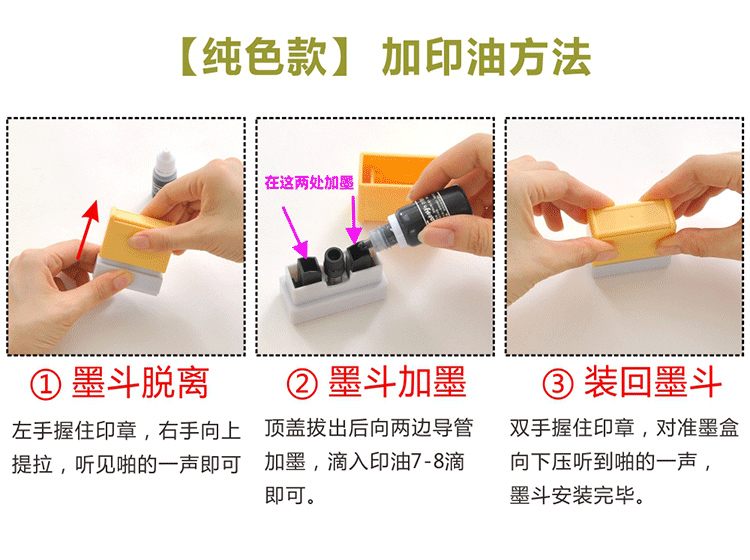 【纯色款】 加印油方法

在这两处加墨

① 墨斗脱离

左手握住印章，右手向上提拉，听见啪的一声即可

② 墨斗加墨

顶盖拔出后向两边导管加墨，滴入印油7-8滴即可。

③ 装回墨斗

双手握住印章，对准墨盒向下压听到啪的一声，墨斗安装完毕。