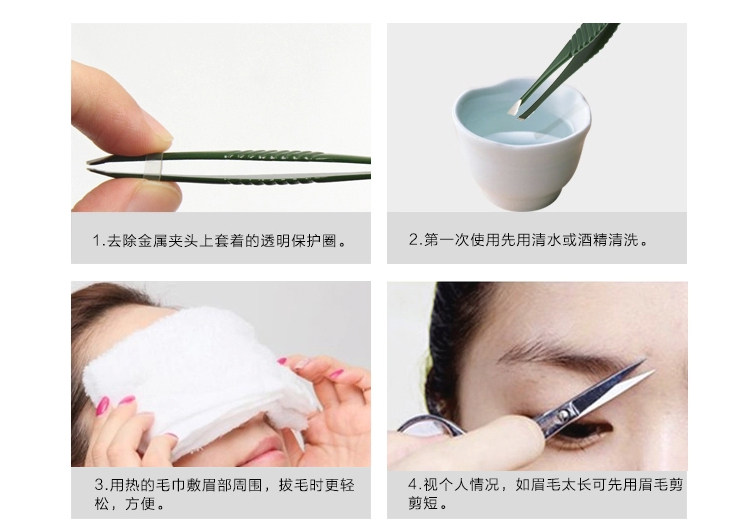 1.去除金属夹头上套着的透明保护圈。

2.第一次使用先用清水或酒精清洗。

3.用热的毛巾敷眉部周围，拔毛时更轻松，方便。

4.视个人情况，如眉毛太长可先用眉毛剪剪短。