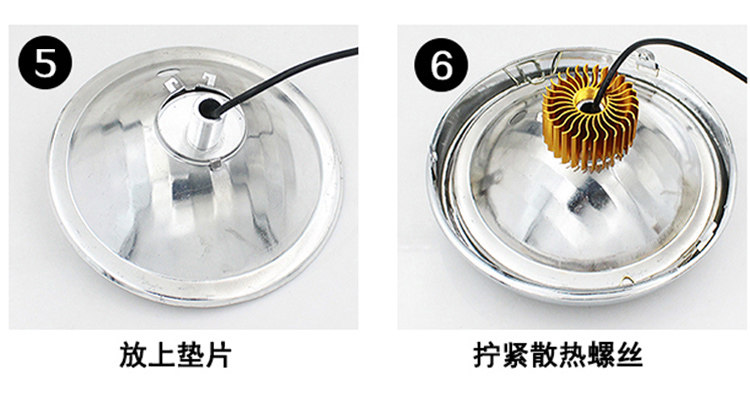 5

6

放上垫片

拧紧散热螺丝