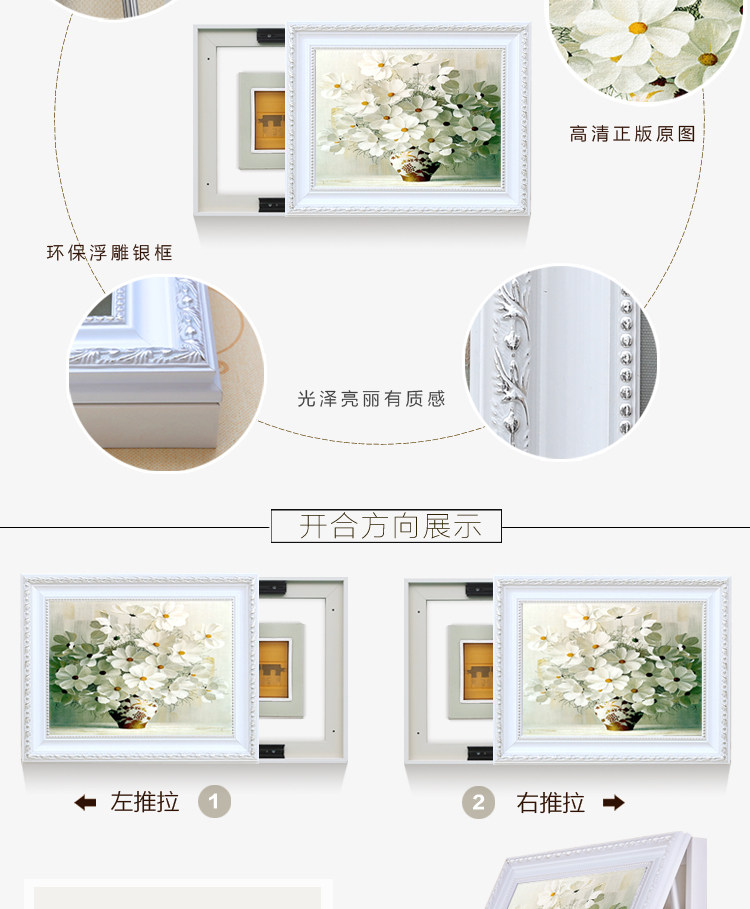 高清正版原图

环保浮雕银框

光泽亮丽有质感

开合方向展示

左推拉 1

2 右推拉