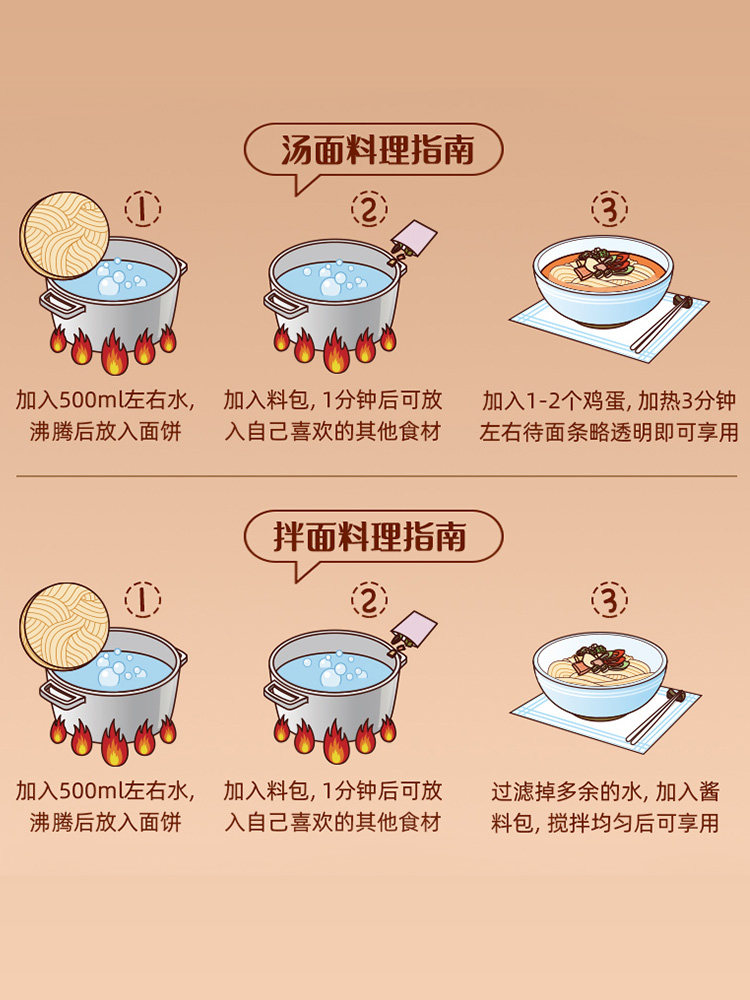 汤面料理指南

①
加入500ml左右水，沸腾后放入面饼

②
加入料包，1分钟后可放入自己喜欢的其他食材

③
加入1-2个鸡蛋，加热3分钟左右待面条略透明即可享用

拌面料理指南

①
加入500ml左右水，沸腾后放入面饼

②
加入料包，1分钟后可放入自己喜欢的其他食材

③
过滤掉多余的水，加入酱料包，搅拌均匀后可享用