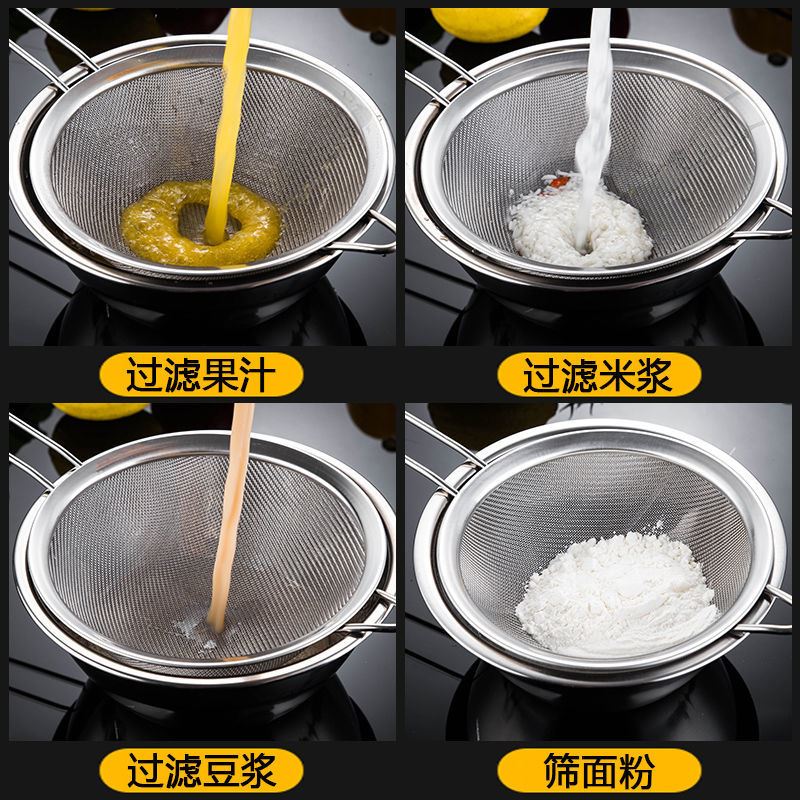 过滤果汁

过滤米浆

过滤豆浆

筛面粉