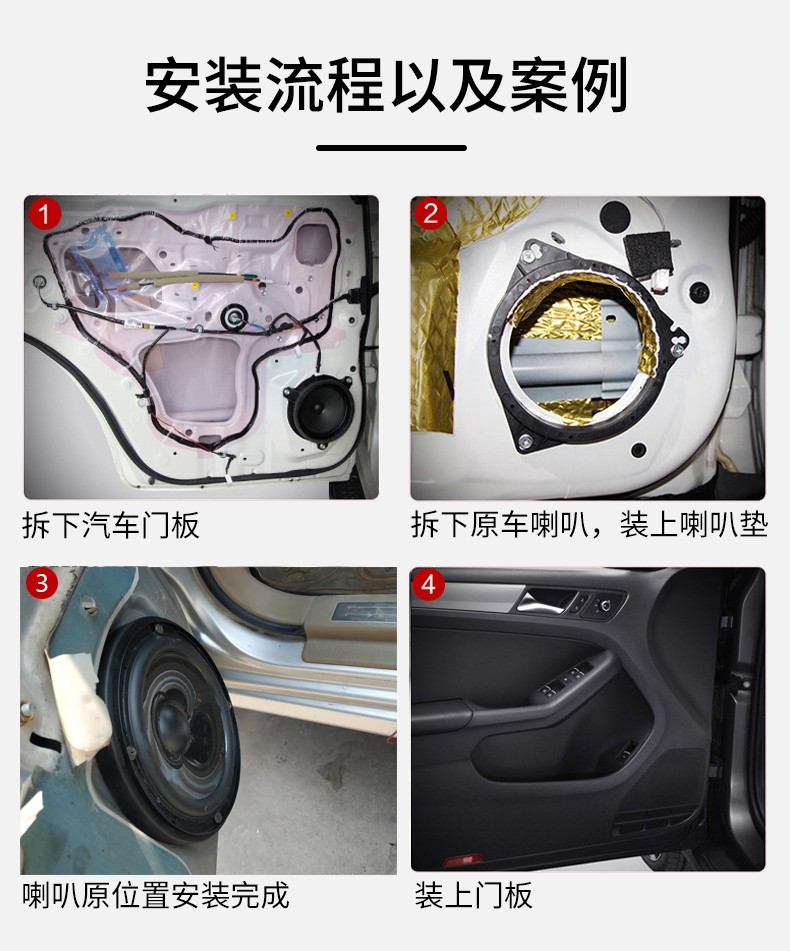 安装流程以及案例

1

拆下汽车门板

2

拆下原车喇叭，装上喇叭垫

3

喇叭原位置安装完成

4

装上门板