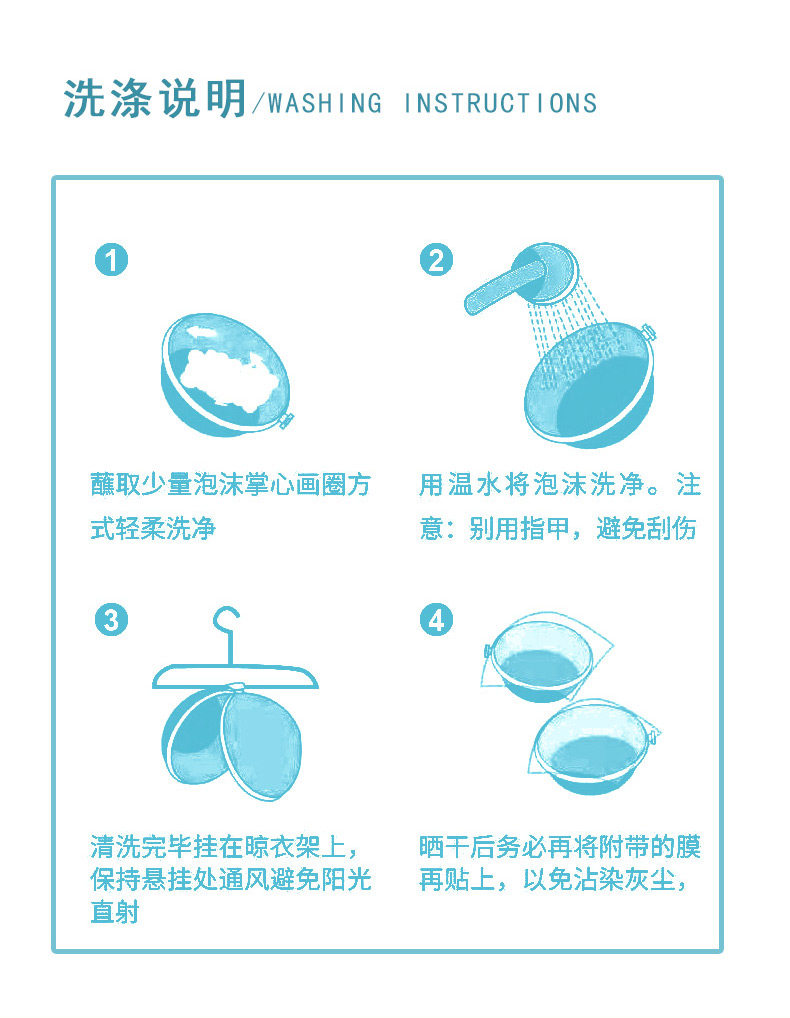 洗涤说明/WASHING INSTRUCTIONS

1

蘸取少量泡沫掌心画圈方式轻柔洗净

2

用温水将泡沫洗净。注意：别用指甲，避免刮伤

3

清洗完毕挂在晾衣架上，保持悬挂处通风避免阳光直射

4

晒干后务必再将附带的膜再贴上，以免沾染灰尘，