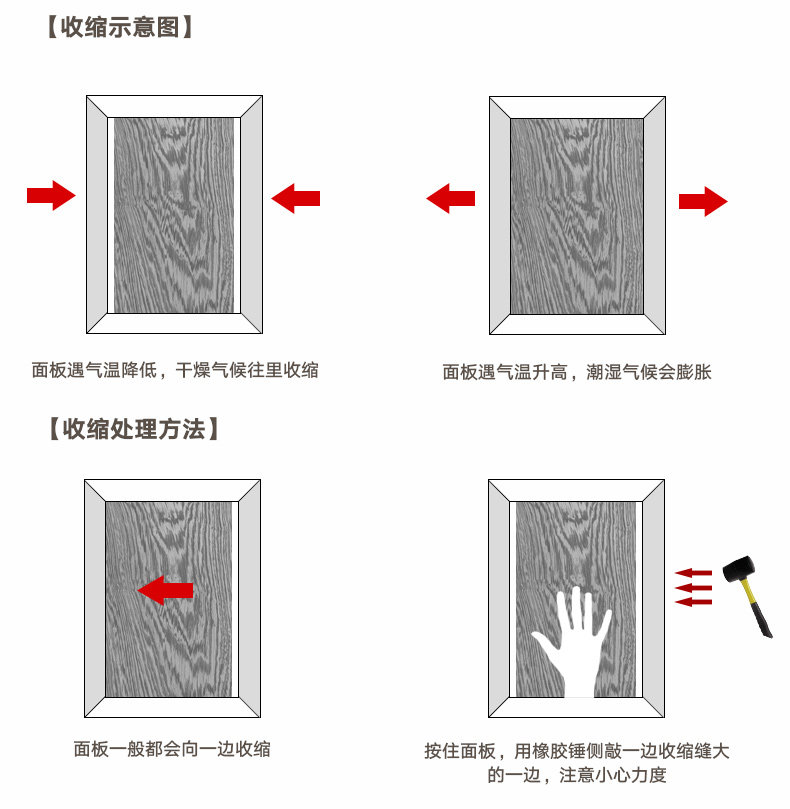 【收缩示意图】

面板遇气温降低，干燥气候往里收缩

面板遇气温升高，潮湿气候会膨胀

【收缩处理方法】

面板一般都会向一边收缩

按住面板，用橡胶锤侧敲一边收缩缝大的一边，注意小心力度