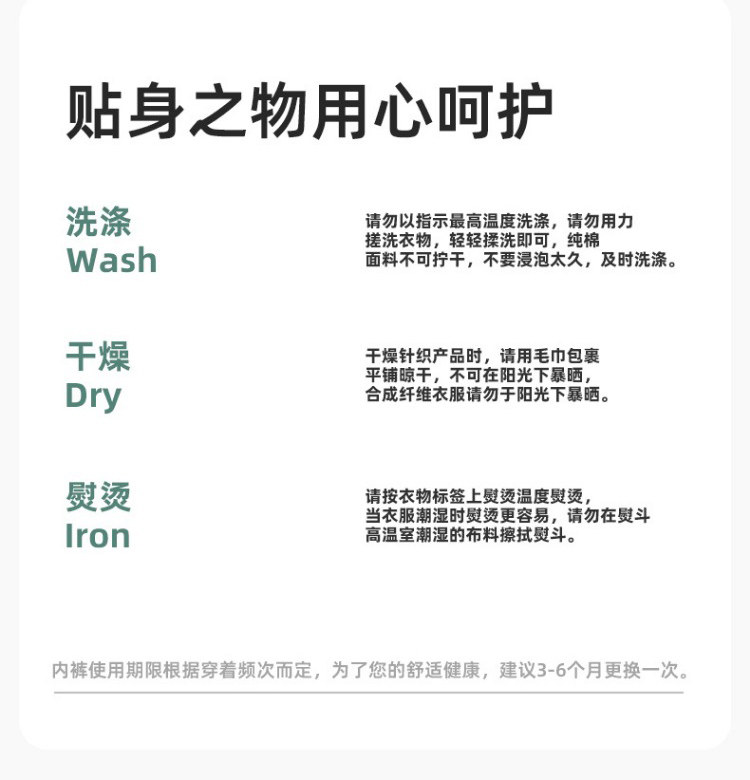 贴身之物用心呵护

洗涤
Wash

请勿以指示最高温度洗涤，请勿用力搓洗衣物，轻轻揉洗即可，纯棉面料不可拧干，不要浸泡太久，及时洗涤。

干燥
Dry

干燥针织产品时，请用毛巾包裹平铺晾干，不可在阳光下暴晒，合成纤维衣服请勿于阳光下暴晒。

熨烫
Iron

请按衣物标签上熨烫温度熨烫，当衣服潮湿时熨烫更容易，请勿在熨斗高温室潮湿的布料擦拭熨斗。

内裤使用期限根据穿着频次而定，为了您的舒适健康，建议3-6个月更换一次。