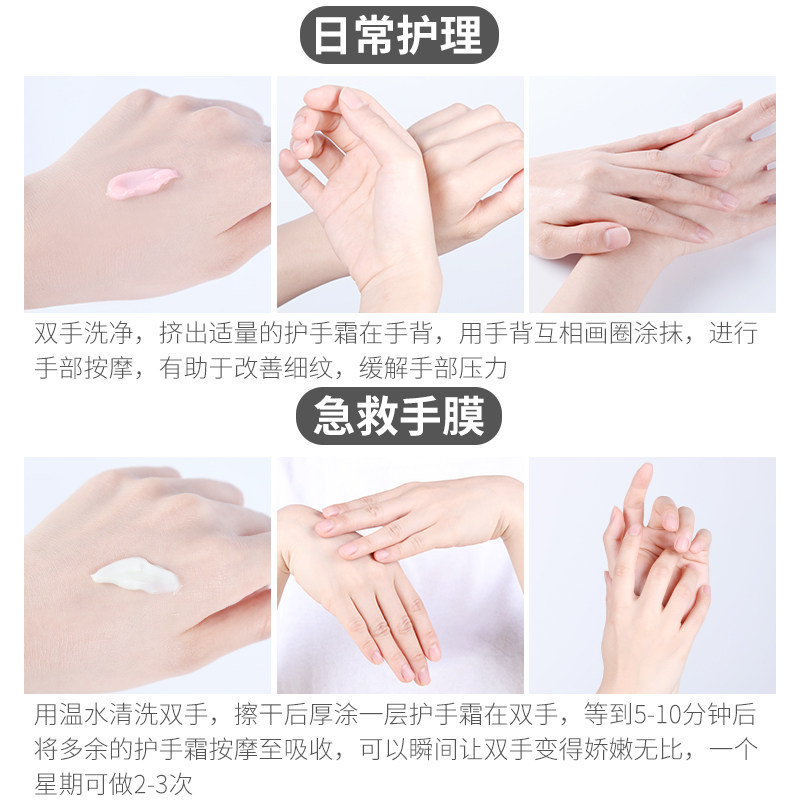 日常护理

双手洗净，挤出适量的护手霜在手背，用手背互相画圈涂抹，进行手部按摩，有助于改善细纹，缓解手部压力

急救手膜

用温水清洗双手，擦干后厚涂一层护手霜在双手，等到5-10分钟后将多余的护手霜按摩至吸收，可以瞬间让双手变得娇嫩无比，一个星期可做2-3次