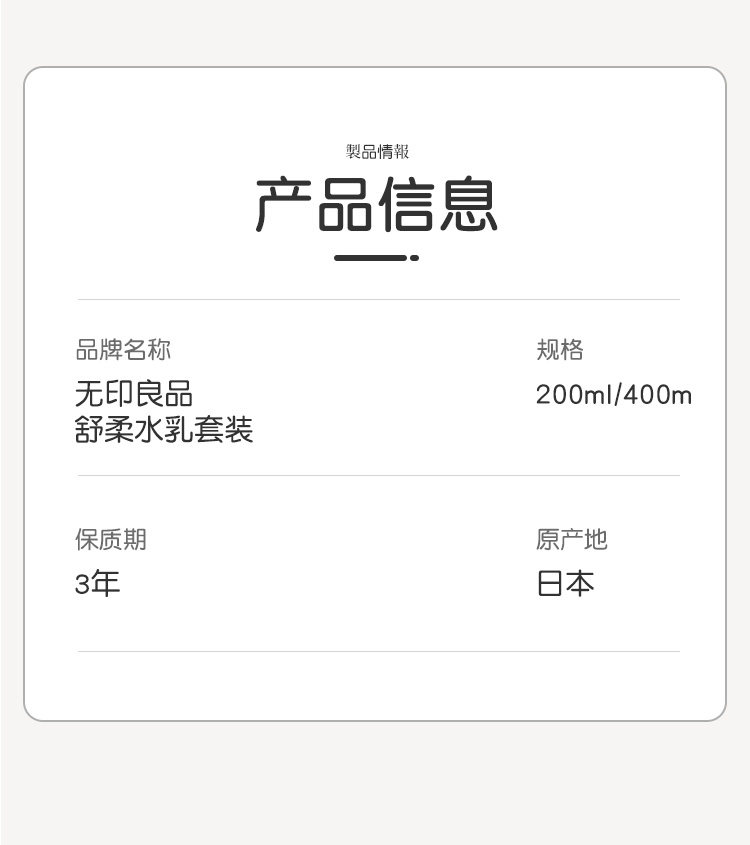 製品情報

产品信息

品牌名称

无印良品
舒柔水乳套装

规格

200ml/400m

保质期

3年

原产地

日本