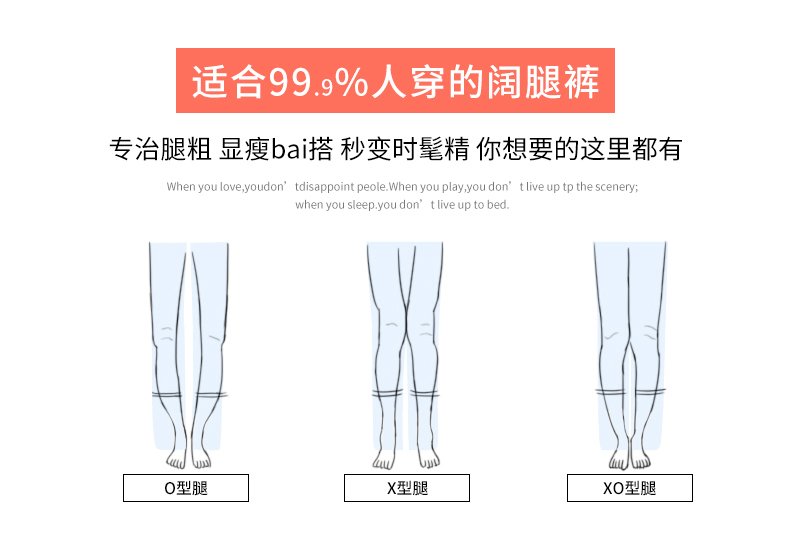 适合99.9%人穿的阔腿裤

专治腿粗 显瘦bai搭 秒变时髦精 你想要的这里都有

When you love,youdon’tdisappoint peole.When you play,you don’t live up tp the scenery; when you sleep.you don’t live up to bed.

O型腿

X型腿

XO型腿