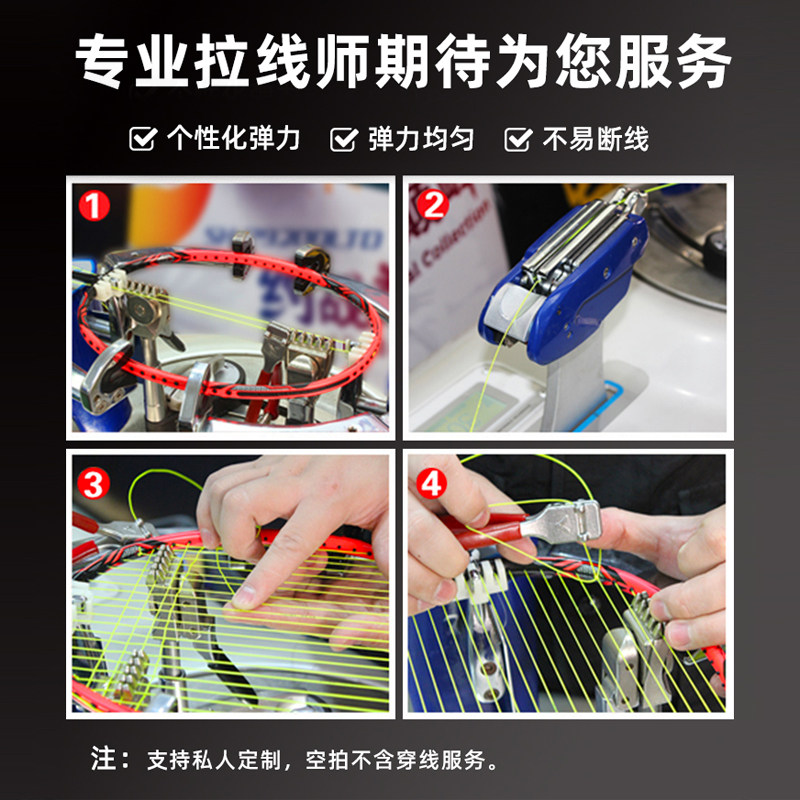 专业拉线师期待为您服务

个性化弹力 弹力均匀 不易断线

1

2

3

4

注：支持私人定制，空拍不含穿线服务。