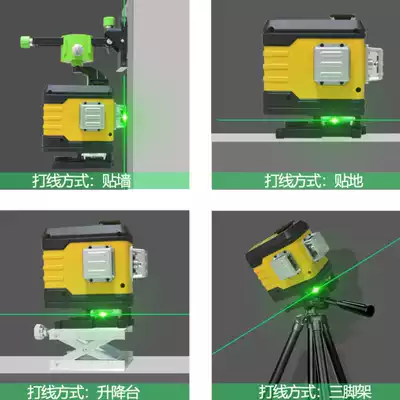 打线方式：贴墙

打线方式：贴地

打线方式：升降台

打线方式：三脚架