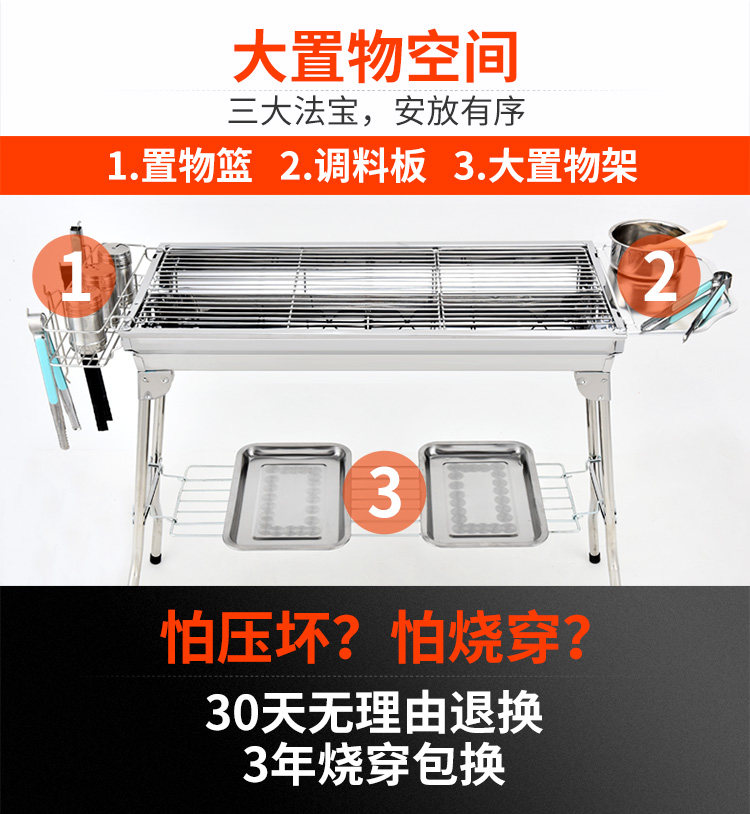 大置物空间

三大法宝，安放有序

1.置物篮 2.调料板 3.大置物架

1

2

3

怕压坏？怕烧穿？

30天无理由退换
3年烧穿包换