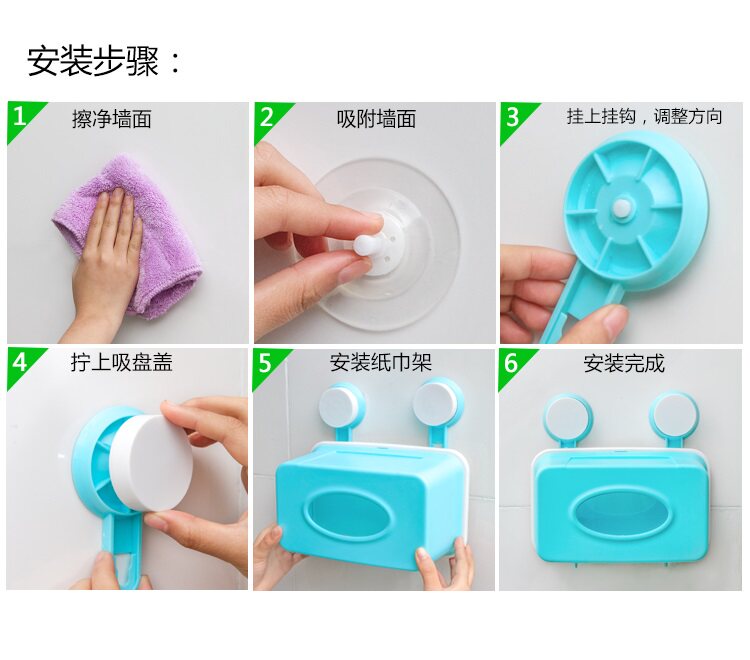 安装步骤：

1 擦净墙面

2 吸附墙面

3 挂上挂钩，调整方向

4 拧上吸盘盖

5 安装纸巾架

6 安装完成