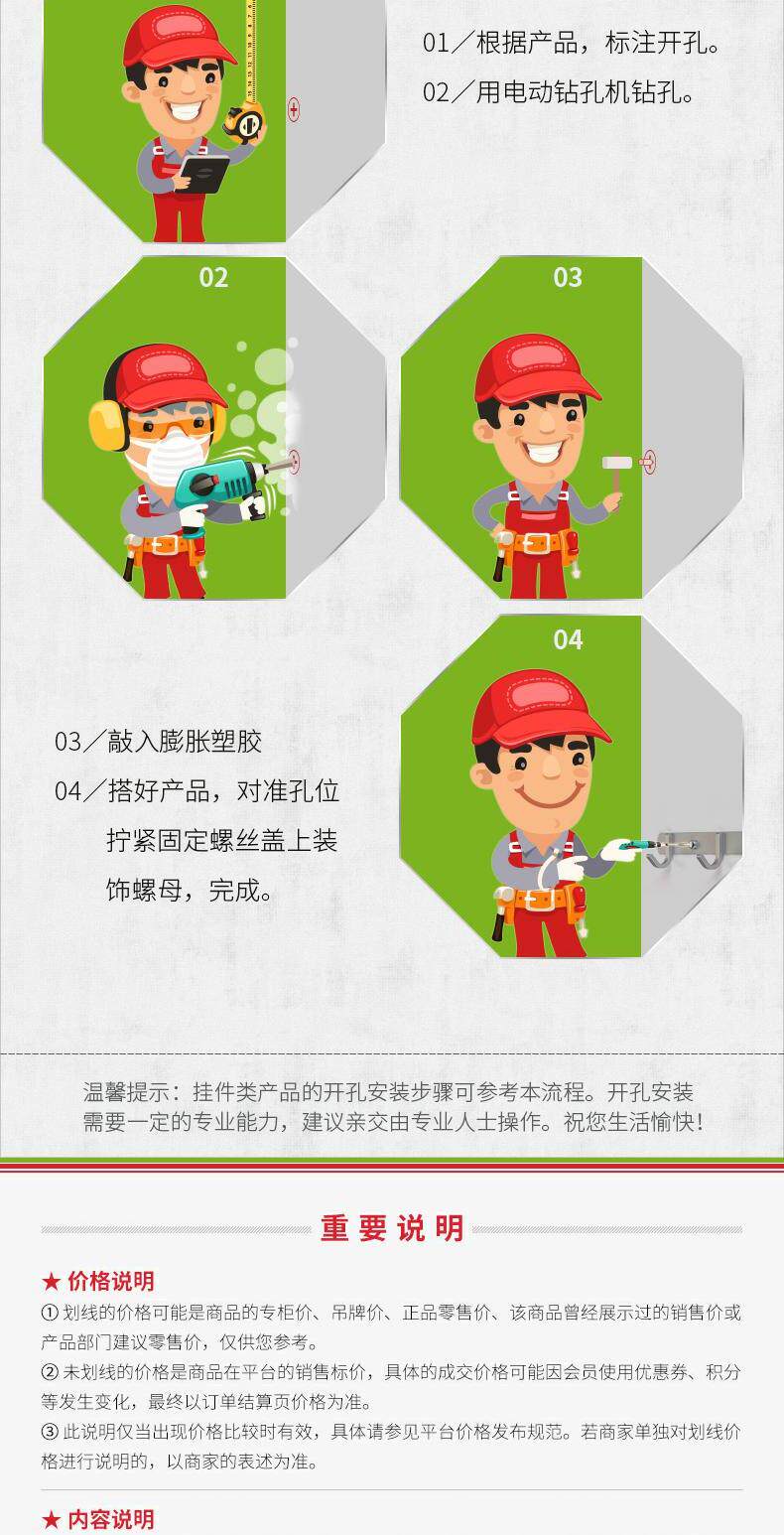 01／根据产品，标注开孔。
02／用电动钻孔机钻孔。

02

03

04

03／敲入膨胀塑胶
04／搭好产品，对准孔位拧紧固定螺丝盖上装饰螺母，完成。

温馨提示：挂件类产品的开孔安装步骤可参考本流程。开孔安装需要一定的专业能力，建议亲交由专业人士操作。祝您生活愉快！

重要说明

★ 价格说明
① 划线的价格可能是商品的专柜价、吊牌价、正品零售价、该商品曾经展示过的销售价或产品部门建议零售价，仅供您参考。
② 未划线的价格是商品在平台的销售标价，具体的成交价格可能因会员使用优惠券、积分等发生变化，最终以订单结算页价格为准。
③ 此说明仅当出现价格比较时有效，具体请参见平台价格发布规范。若商家单独对划线价格进行说明的，以商家的表述为准。

★ 内容说明