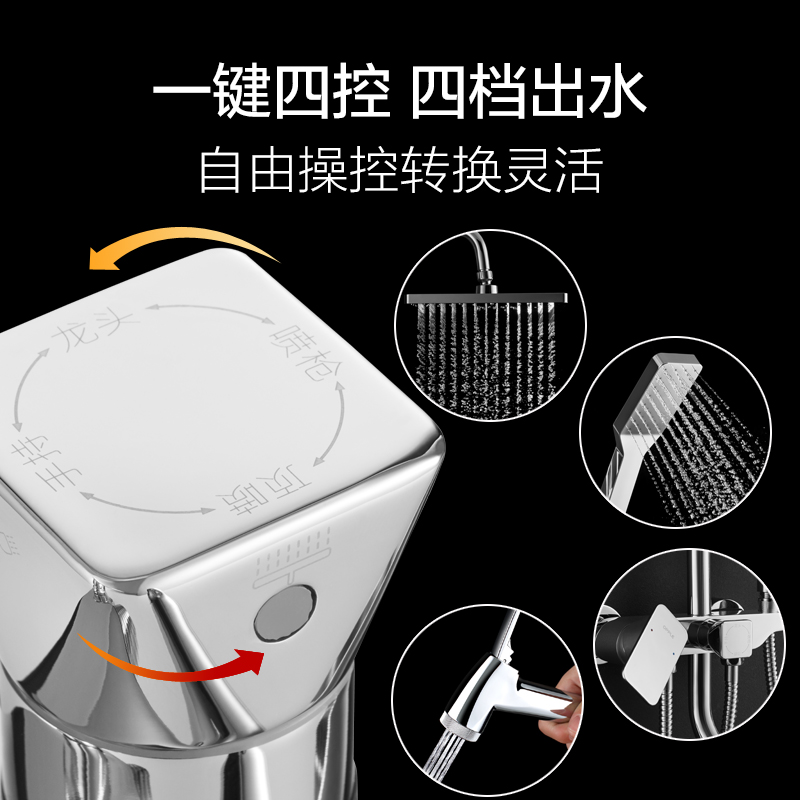 一键四控 四档出水
自由操控转换灵活

龙头
喷枪
顶喷
手持