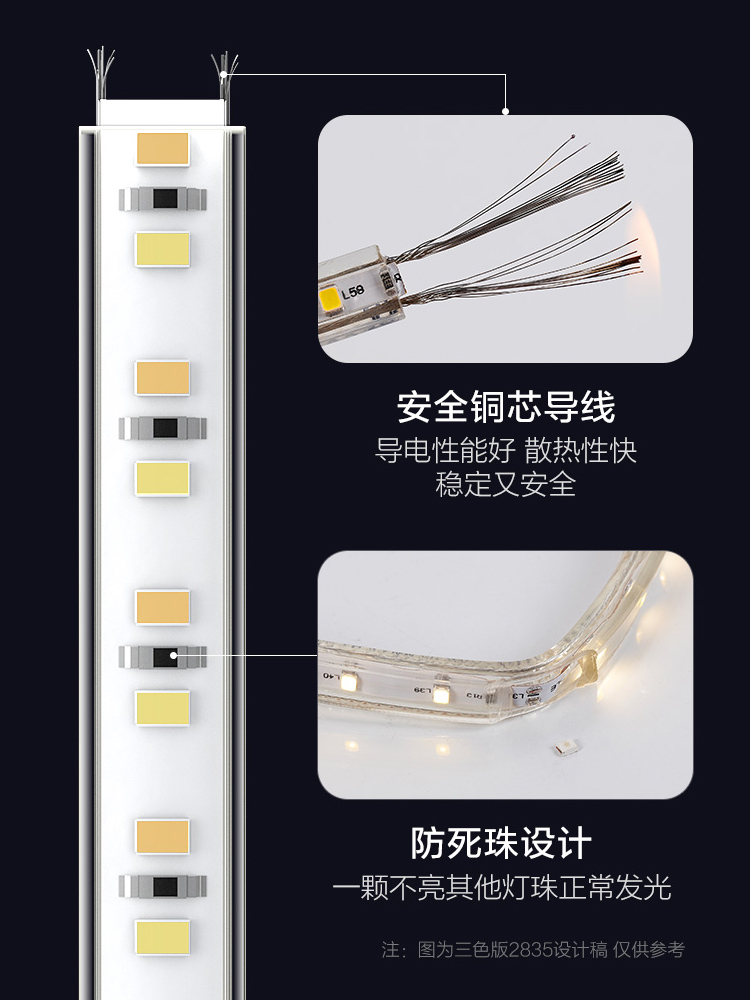 L59

安全铜芯导线
导电性能好 散热性快
稳定又安全

L40 L39

防死珠设计
一颗不亮其他灯珠正常发光

注：图为三色版2835设计稿 仅供参考