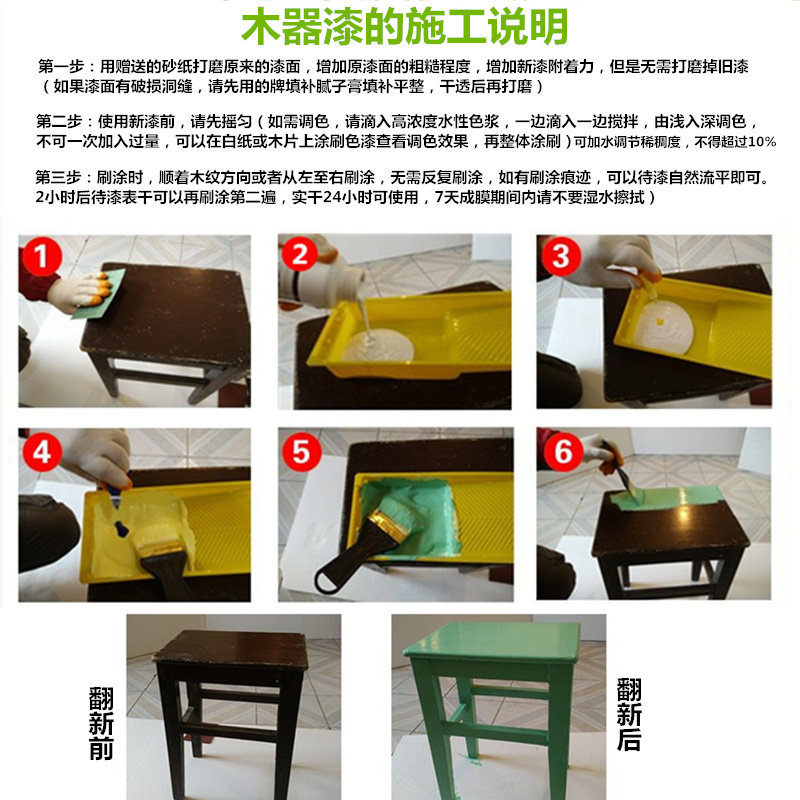 木器漆的施工说明

第一步：用赠送的砂纸打磨原来的漆面，增加原漆面的粗糙程度，增加新漆附着力，但是无需打磨掉旧漆（如果漆面有破损洞缝，请先用的牌填补腻子膏填补平整，干透后再打磨）

第二步：使用新漆前，请先摇匀（如需调色，请滴入高浓度水性色浆，一边滴入一边搅拌，由浅入深调色，不可一次加入过量，可以在白纸或木片上涂刷色漆查看调色效果，再整体涂刷）可加水调节稀稠度，不得超过10%

第三步：刷涂时，顺着木纹方向或者从左至右刷涂，无需反复刷涂，如有刷涂痕迹，可以待漆自然流平即可。2小时后待漆表干可以再刷涂第二遍，实干24小时可使用，7天成膜期间内请不要湿水擦拭）

1

2

3

4

5

6

翻新前

翻新后