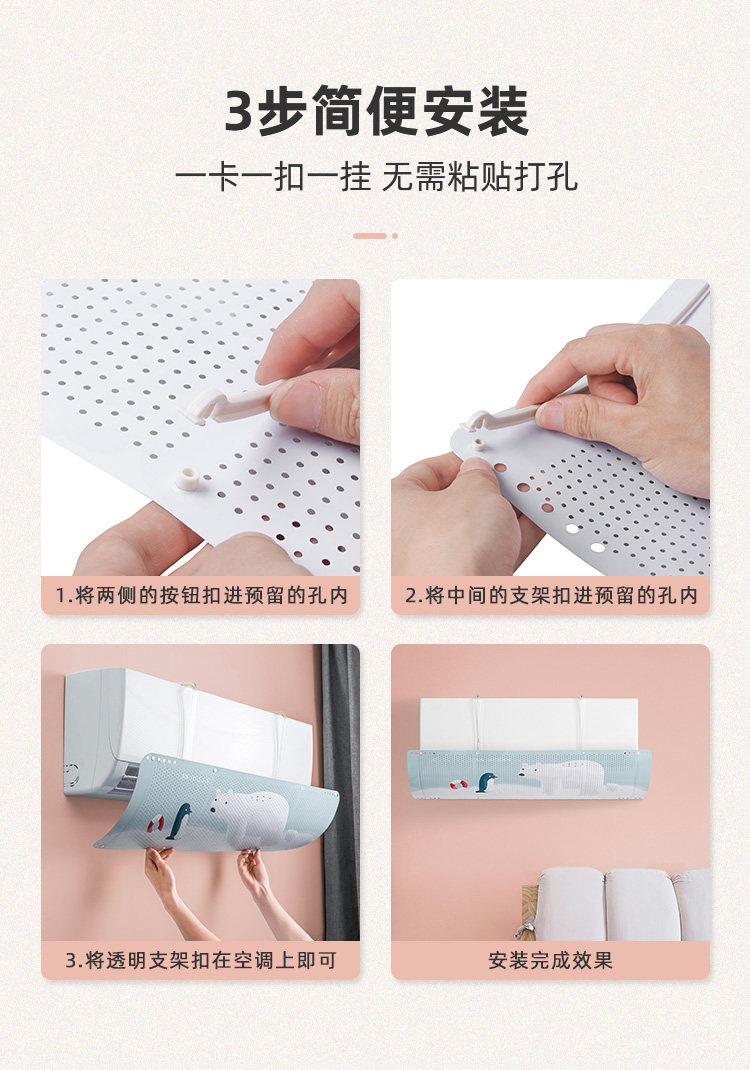 3步简便安装

一卡一扣一挂 无需粘贴打孔

1.将两侧的按钮扣进预留的孔内

2.将中间的支架扣进预留的孔内

3.将透明支架扣在空调上即可

安装完成效果