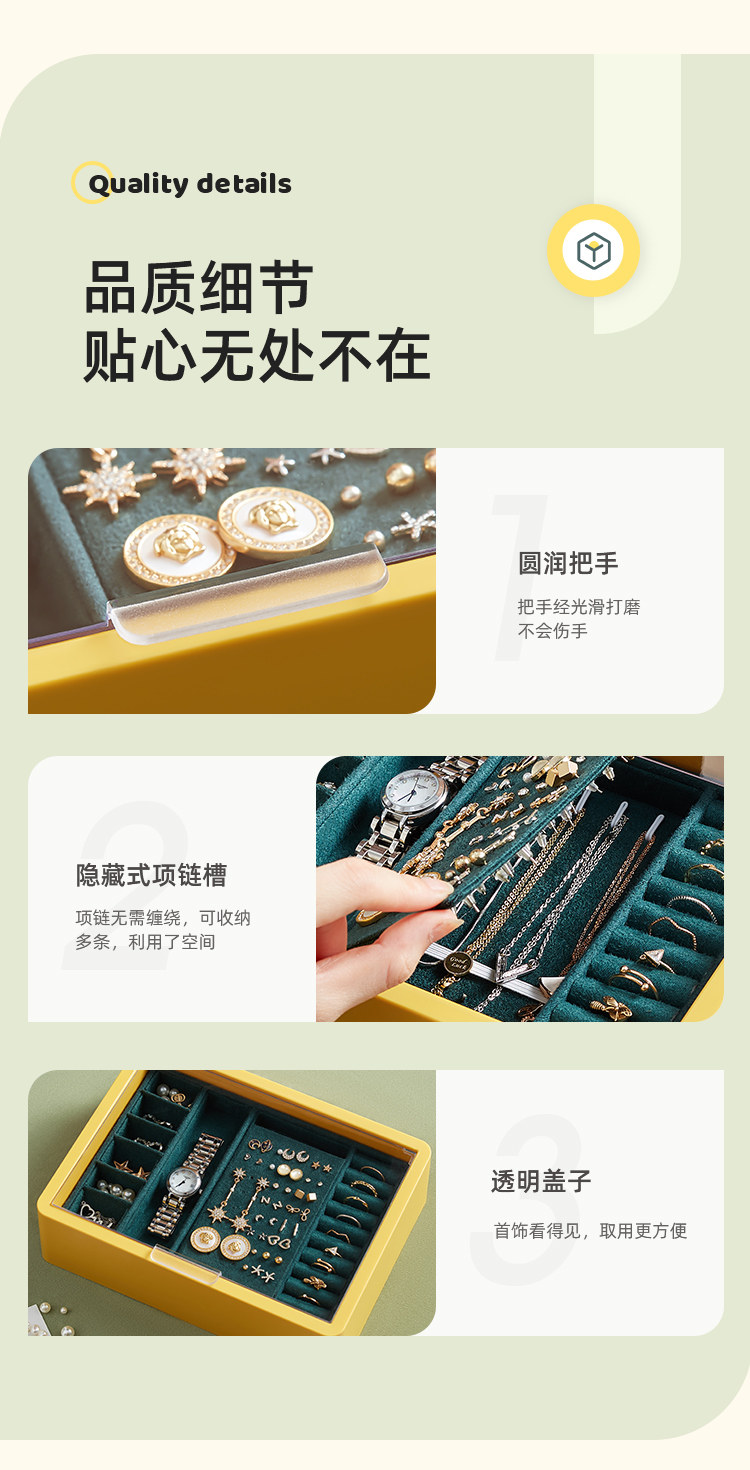 Quality details

品质细节
贴心无处不在

1

圆润把手

把手经光滑打磨
不会伤手

2

隐藏式项链槽

项链无需缠绕，可收纳多条，利用了空间

3

透明盖子

首饰看得见，取用更方便