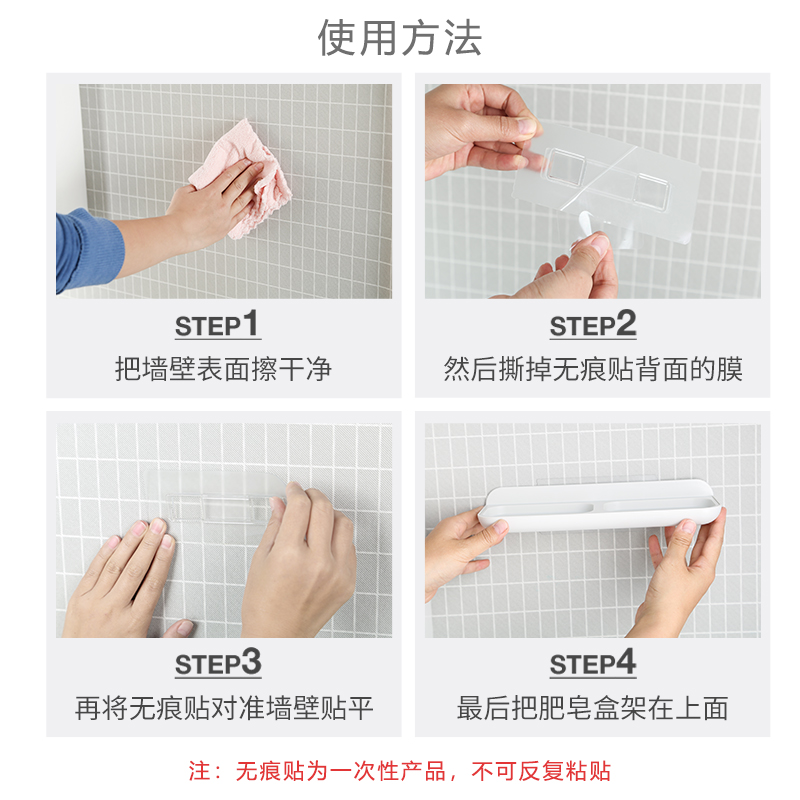 使用方法

STEP1
把墙壁表面擦干净

STEP2
然后撕掉无痕贴背面的膜

STEP3
再将无痕贴对准墙壁贴平

STEP4
最后把肥皂盒架在上面

注：无痕贴为一次性产品，不可反复粘贴