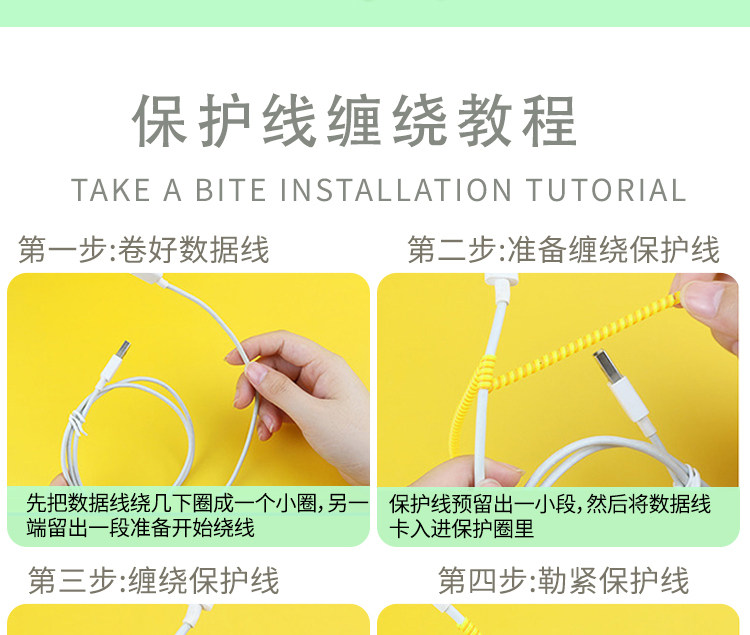 保护线缠绕教程

TAKE A BITE INSTALLATION TUTORIAL

第一步:卷好数据线

先把数据线绕几下圈成一个小圈,另一端留出一段准备开始绕线

第二步:准备缠绕保护线

保护线预留出一小段,然后将数据线卡入进保护圈里

第三步:缠绕保护线

第四步:勒紧保护线