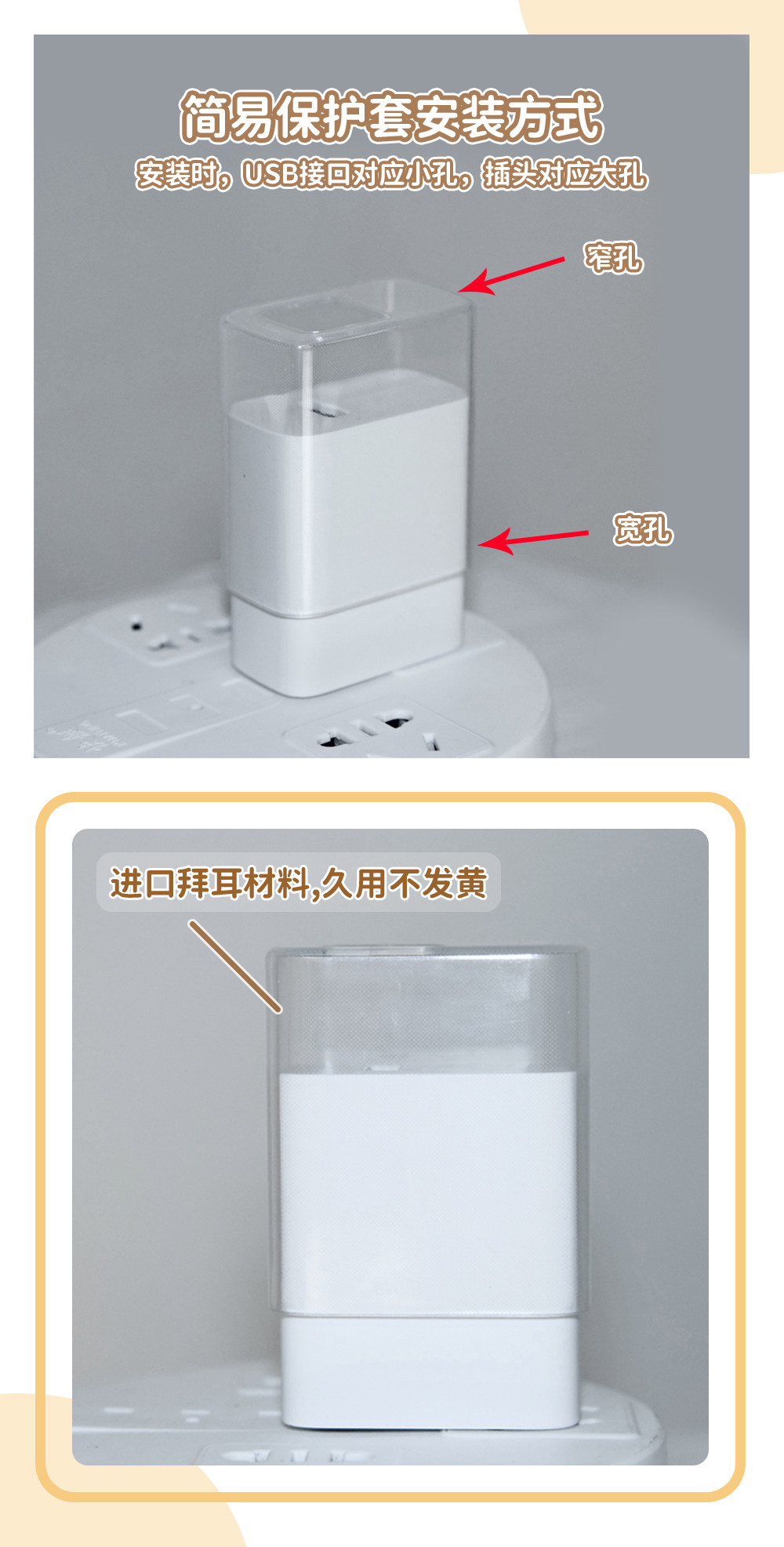 简易保护套安装方式

安装时，USB接口对应小孔，插头对应大孔

窄孔

宽孔

进口拜耳材料,久用不发黄