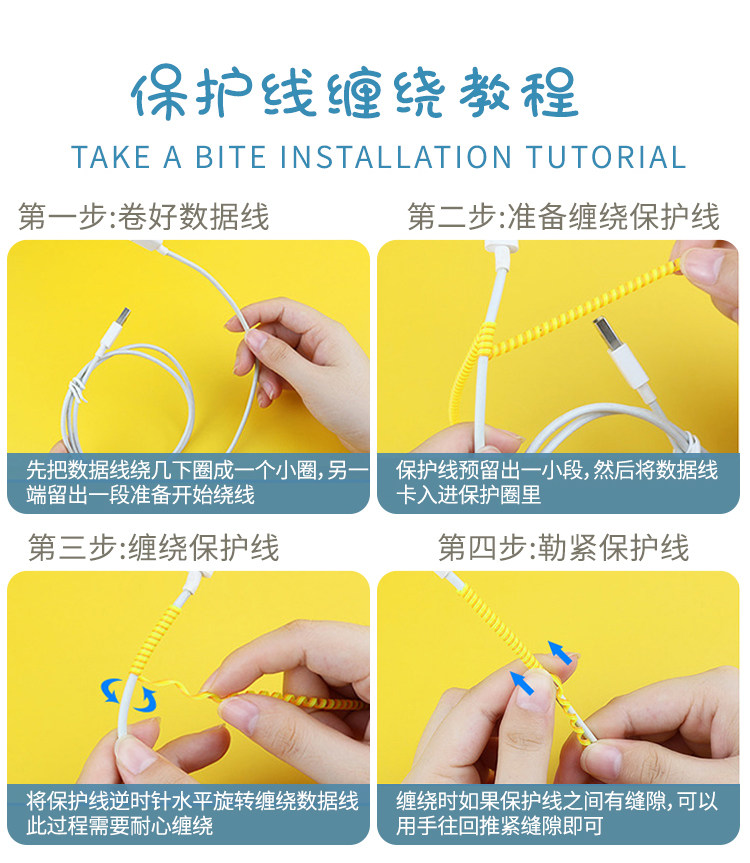 保护线缠绕教程

TAKE A BITE INSTALLATION TUTORIAL

第一步:卷好数据线

先把数据线绕几下圈成一个小圈,另一端留出一段准备开始绕线

第二步:准备缠绕保护线

保护线预留出一小段,然后将数据线卡入进保护圈里

第三步:缠绕保护线

将保护线逆时针水平旋转缠绕数据线此过程需要耐心缠绕

第四步:勒紧保护线

缠绕时如果保护线之间有缝隙,可以用手往回推紧缝隙即可