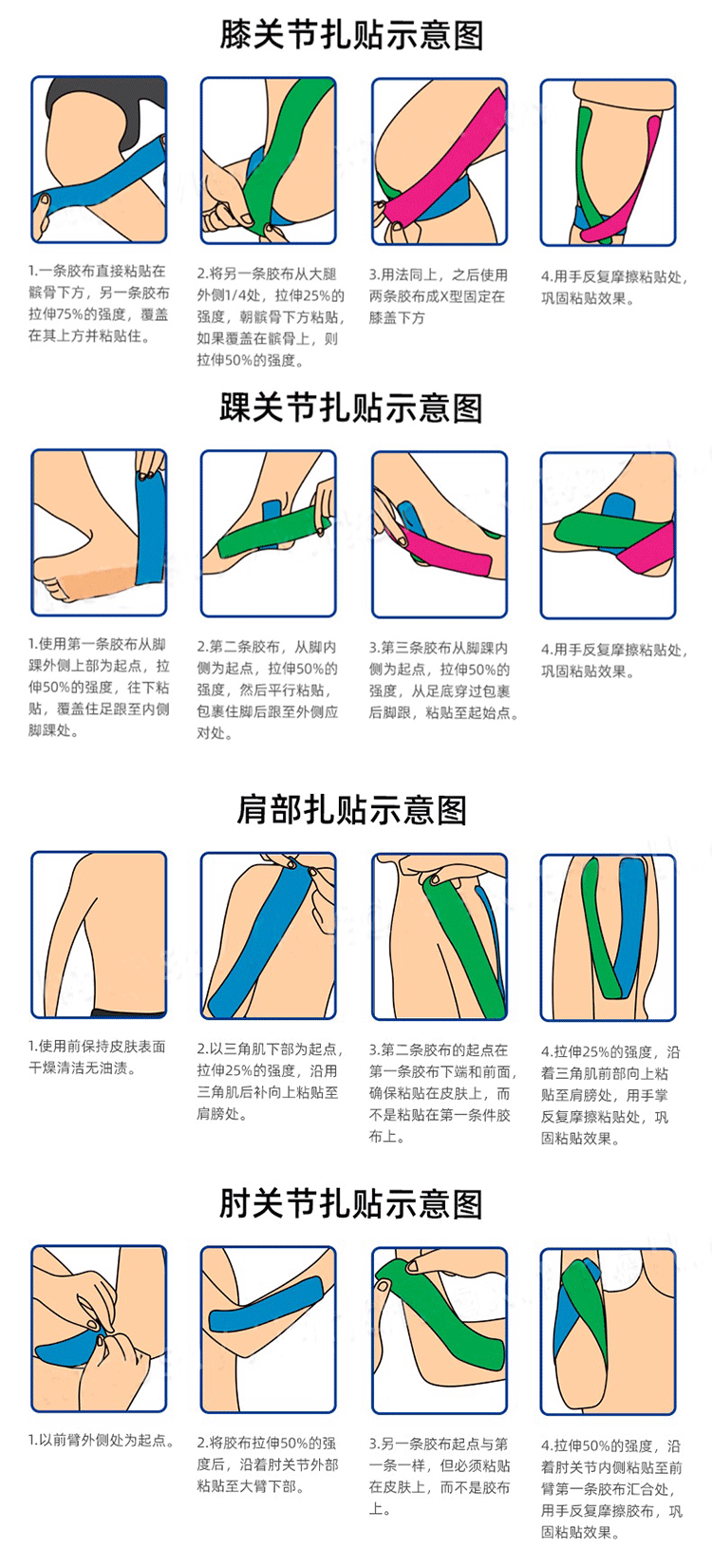 膝关节扎贴示意图

1.一条胶布直接粘贴在髌骨下方，另一条胶布拉伸75%的强度，覆盖在其上方并粘贴住。

2.将另一条胶布从大腿外侧1/4处，拉伸25%的强度，朝髌骨下方粘贴，如果覆盖在髌骨上，则拉伸50%的强度。

3.用法同上，之后使用两条胶布成X型固定在膝盖下方

4.用手反复摩擦粘贴处，巩固粘贴效果。

踝关节扎贴示意图

1.使用第一条胶布从脚踝外侧上部为起点，拉伸50%的强度，往下粘贴，覆盖住足跟至内侧脚踝处。

2.第二条胶布，从脚内侧为起点，拉伸50%的强度，然后平行粘贴，包裹住脚后跟至外侧应对处。

3.第三条胶布从脚踝内侧为起点，拉伸50%的强度，从足底穿过包裹后脚跟，粘贴至起始点。

4.用手反复摩擦粘贴处，巩固粘贴效果。

肩部扎贴示意图

1.使用前保持皮肤表面干燥清洁无油渍。

2.以三角肌下部为起点，拉伸25%的强度，沿用三角肌后补向上粘贴至肩膀处。

3.第二条胶布的起点在第一条胶布下端和前面，确保粘贴在皮肤上，而不是粘贴在第一条件胶布上。

4.拉伸25%的强度，沿着三角肌前部向上粘贴至肩膀处，用手掌反复摩擦粘贴处，巩固粘贴效果。

肘关节扎贴示意图

1.以前臂外侧处为起点。

2.将胶布拉伸50%的强度后，沿着肘关节外部粘贴至大臂下部。

3.另一条胶布起点与第一条一样，但必须粘贴在皮肤上，而不是胶布上。

4.拉伸50%的强度，沿着肘关节内侧粘贴至前臂第一条胶布汇合处，用手反复摩擦胶布，巩固粘贴效果。