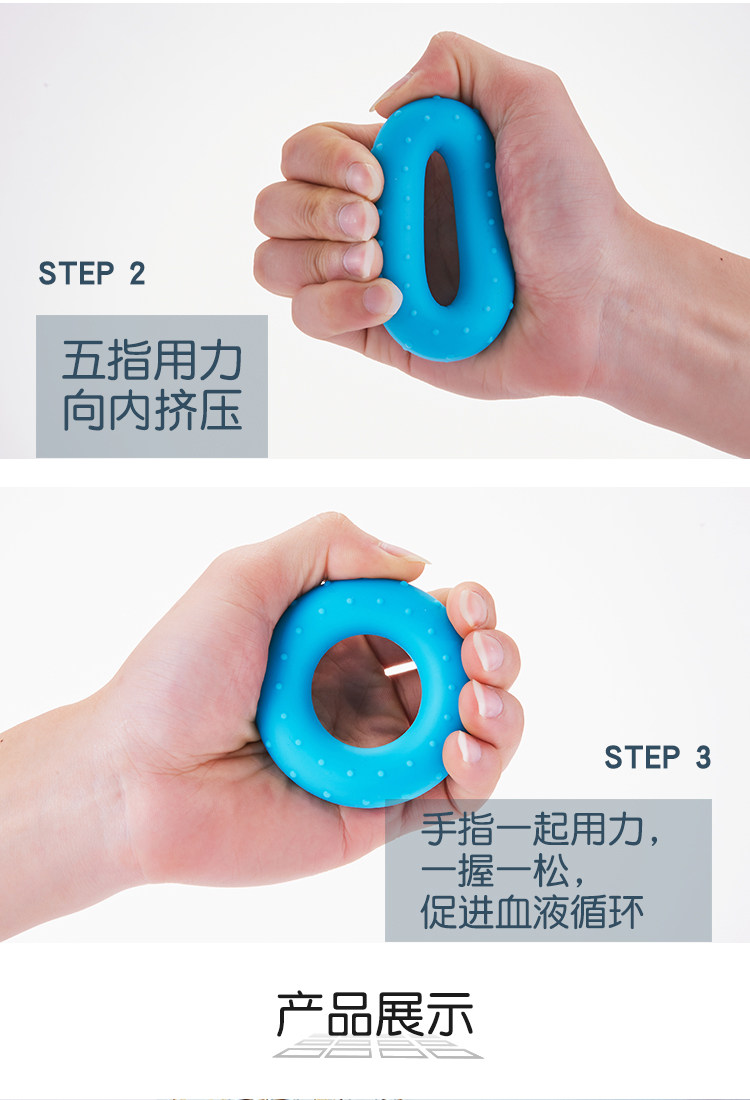 STEP 2

五指用力
向内挤压

STEP 3

手指一起用力，
一握一松，
促进血液循环

产品展示