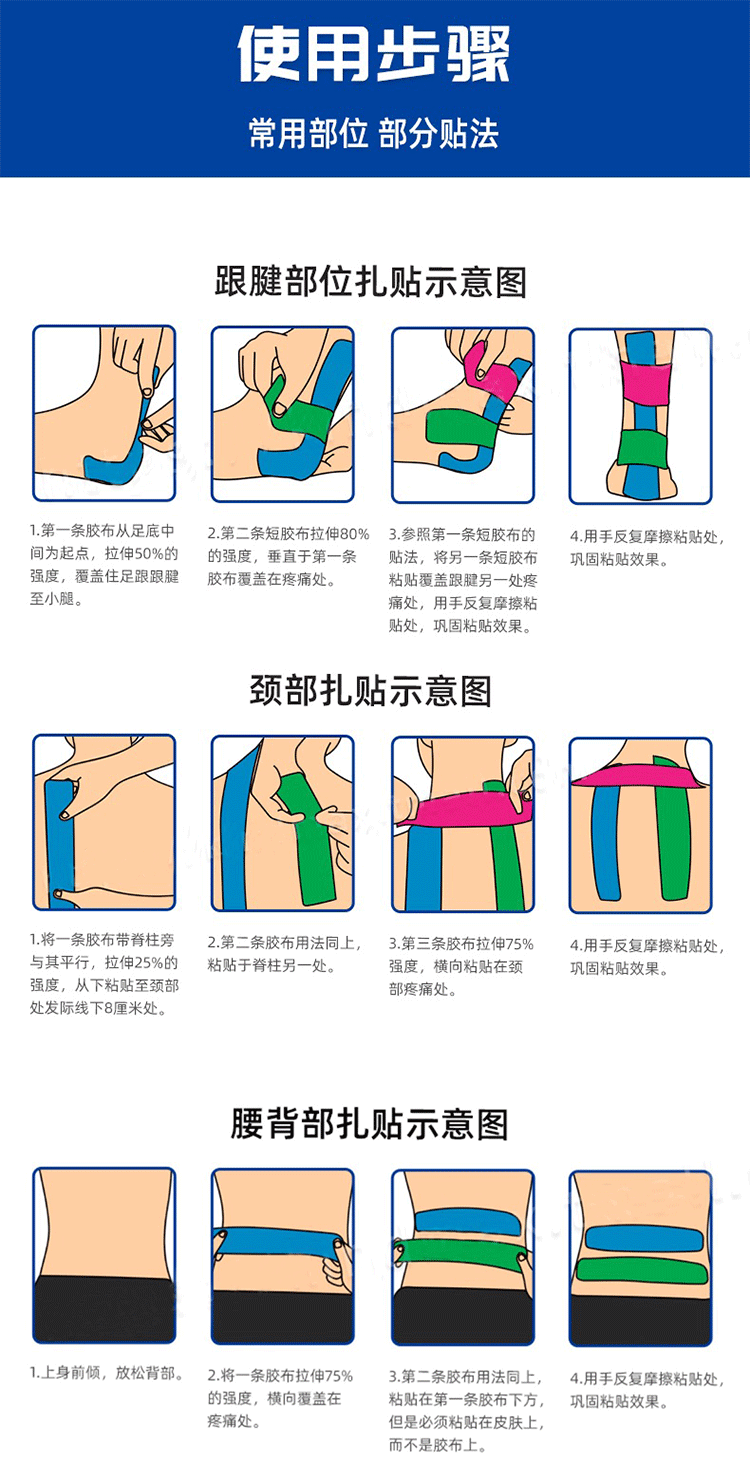 使用步骤

常用部位 部分贴法

跟腱部位扎贴示意图

1.第一条胶布从足底中间为起点，拉伸50%的强度，覆盖住足跟跟腱至小腿。

2.第二条短胶布拉伸80%的强度，垂直于第一条胶布覆盖在疼痛处。

3.参照第一条短胶布的贴法，将另一条短胶布粘贴覆盖跟腱另一处疼痛处，用手反复摩擦粘贴处，巩固粘贴效果。

4.用手反复摩擦粘贴处，巩固粘贴效果。

颈部扎贴示意图

1.将一条胶布带脊柱旁与其平行，拉伸25%的强度，从下粘贴至颈部处发际线下8厘米处。

2.第二条胶布用法同上，粘贴于脊柱另一处。

3.第三条胶布拉伸75%强度，横向粘贴在颈部疼痛处。

4.用手反复摩擦粘贴处，巩固粘贴效果。

腰背部扎贴示意图

1.上身前倾，放松背部。

2.将一条胶布拉伸75%的强度，横向覆盖在疼痛处。

3.第二条胶布用法同上，粘贴在第一条胶布下方，但是必须粘贴在皮肤上，而不是胶布上。

4.用手反复摩擦粘贴处，巩固粘贴效果。