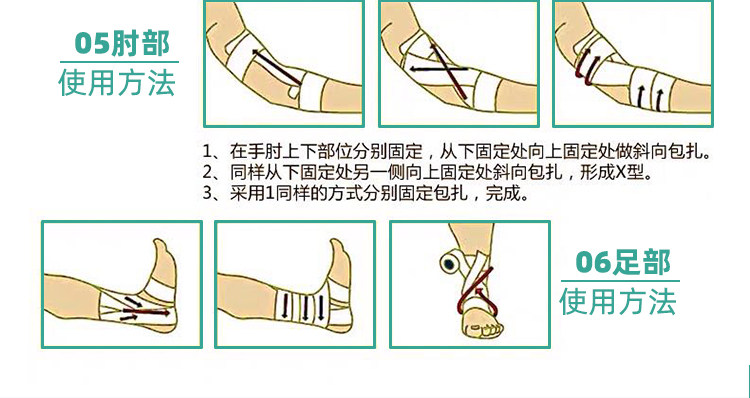 05肘部
使用方法

1、在手肘上下部位分别固定，从下固定处向上固定处做斜向包扎。
2、同样从下固定处另一侧向上固定处斜向包扎，形成X型。
3、采用1同样的方式分别固定包扎，完成。

06足部
使用方法