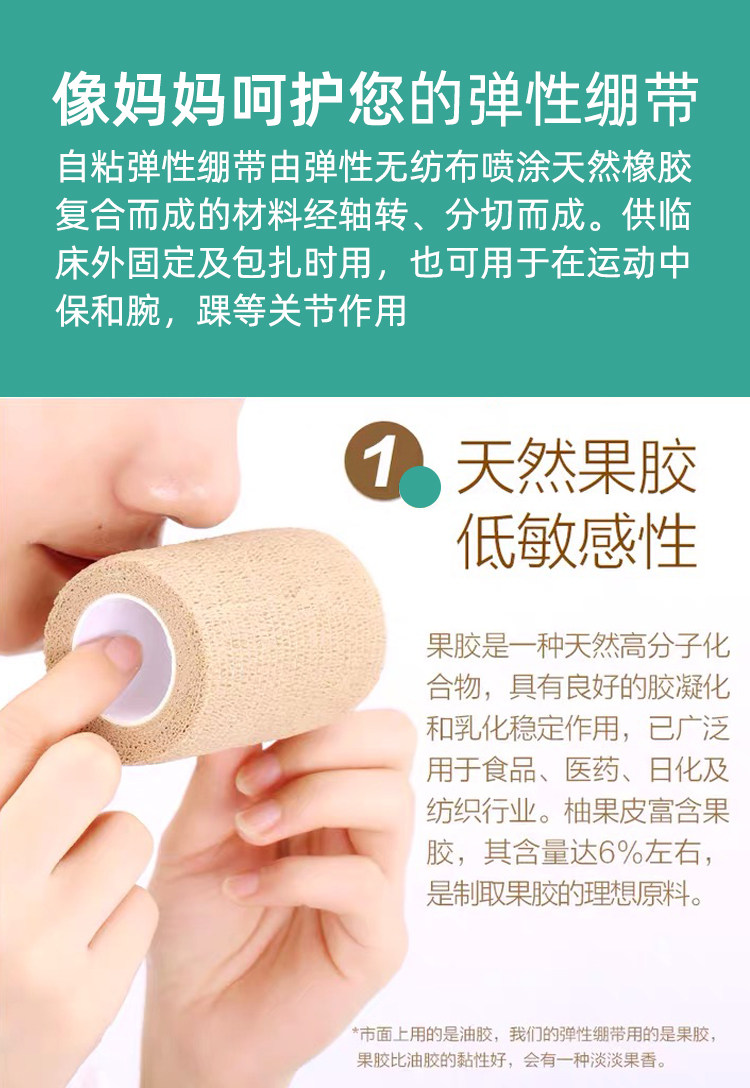 像妈妈呵护您的弹性绷带

自粘弹性绷带由弹性无纺布喷涂天然橡胶复合而成的材料经轴转、分切而成。供临床外固定及包扎时用，也可用于在运动中保和腕，踝等关节作用

1 天然果胶
低敏感性

果胶是一种天然高分子化合物，具有良好的胶凝化和乳化稳定作用，已广泛用于食品、医药、日化及纺织行业。柚果皮富含果胶，其含量达6%左右，是制取果胶的理想原料。

*市面上用的是油胶，我们的弹性绷带用的是果胶，果胶比油胶的黏性好，会有一种淡淡果香。