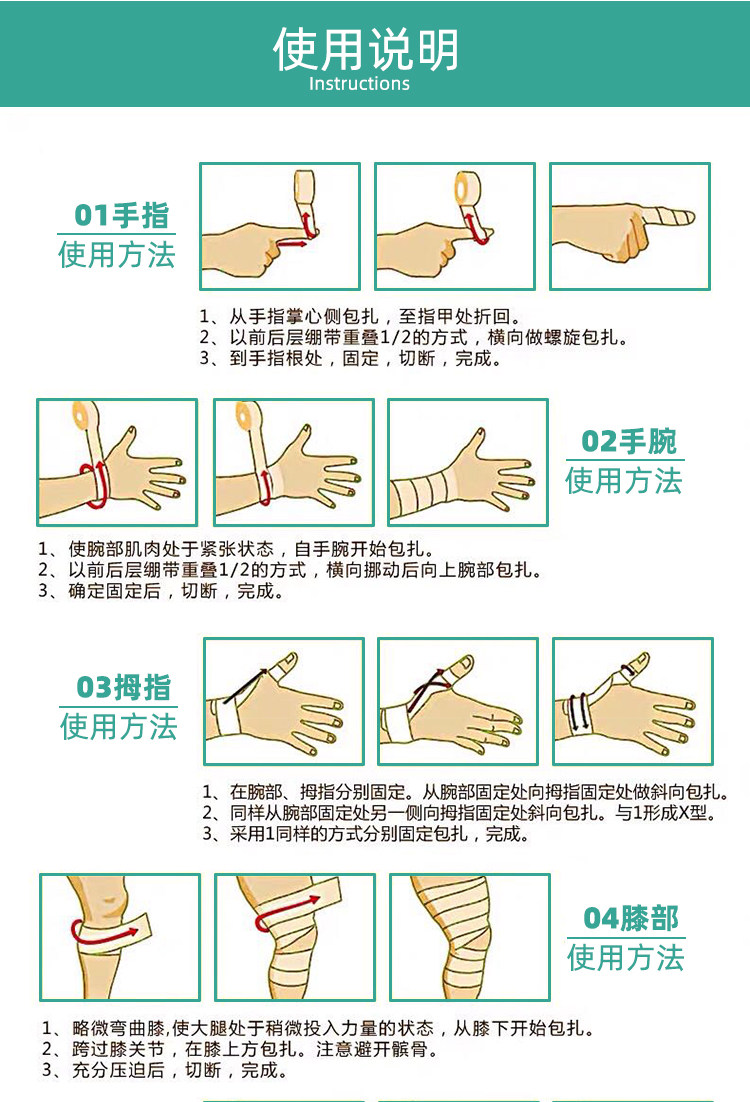 使用说明
Instructions

01手指
使用方法

1、从手指掌心侧包扎，至指甲处折回。
2、以前后层绷带重叠1/2的方式，横向做螺旋包扎。
3、到手指根处，固定，切断，完成。

02手腕
使用方法

1、使腕部肌肉处于紧张状态，自手腕开始包扎。
2、以前后层绷带重叠1/2的方式，横向挪动后向上腕部包扎。
3、确定固定后，切断，完成。

03拇指
使用方法

1、在腕部、拇指分别固定。从腕部固定处向拇指固定处做斜向包扎。
2、同样从腕部固定处另一侧向拇指固定处斜向包扎。与1形成X型。
3、采用1同样的方式分别固定包扎，完成。

04膝部
使用方法

1、略微弯曲膝,使大腿处于稍微投入力量的状态，从膝下开始包扎。
2、跨过膝关节，在膝上方包扎。注意避开髌骨。
3、充分压迫后，切断，完成。