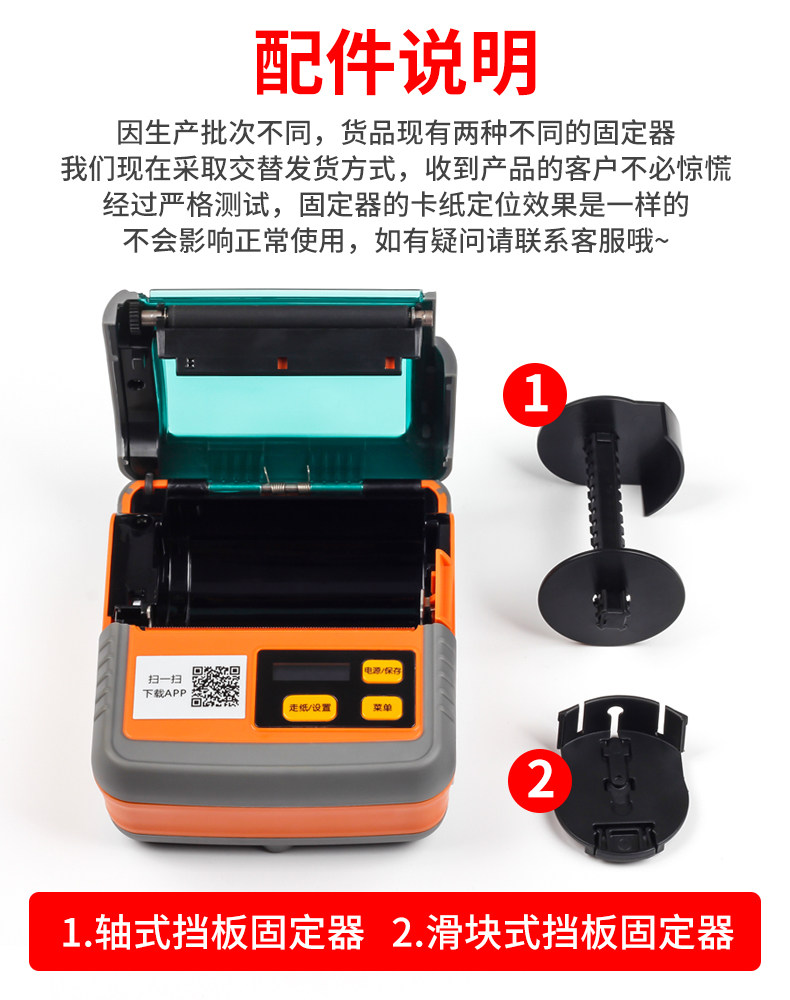 配件说明

因生产批次不同，货品现有两种不同的固定器
我们现在采取交替发货方式，收到产品的客户不必惊慌
经过严格测试，固定器的卡纸定位效果是一样的
不会影响正常使用，如有疑问请联系客服哦~

扫一扫
下载APP

电源/保存

走纸/设置

菜单

1

2

1.轴式挡板固定器 2.滑块式挡板固定器