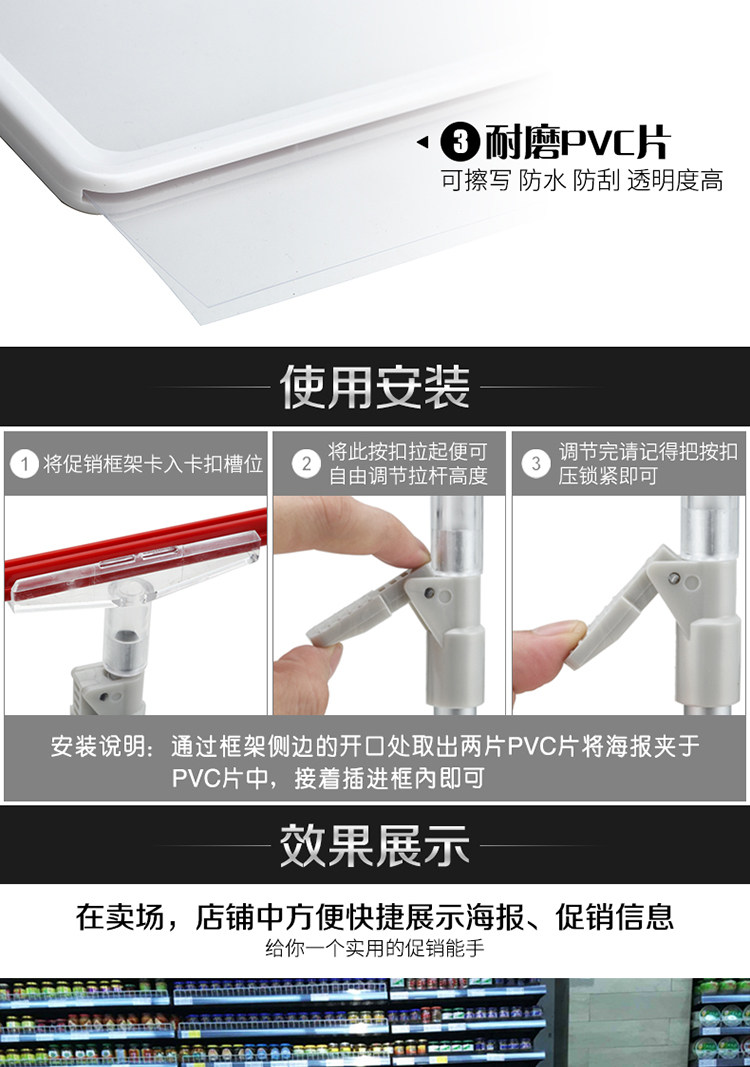 3 耐磨PVC片
可擦写 防水 防刮 透明度高

使用安装

1 将促销框架卡入卡扣槽位

2 将此按扣拉起便可自由调节拉杆高度

3 调节完请记得把按扣压锁紧即可

安装说明：通过框架侧边的开口处取出两片PVC片将海报夹于PVC片中，接着插进框内即可

效果展示

在卖场，店铺中方便快捷展示海报、促销信息
给你一个实用的促销能手