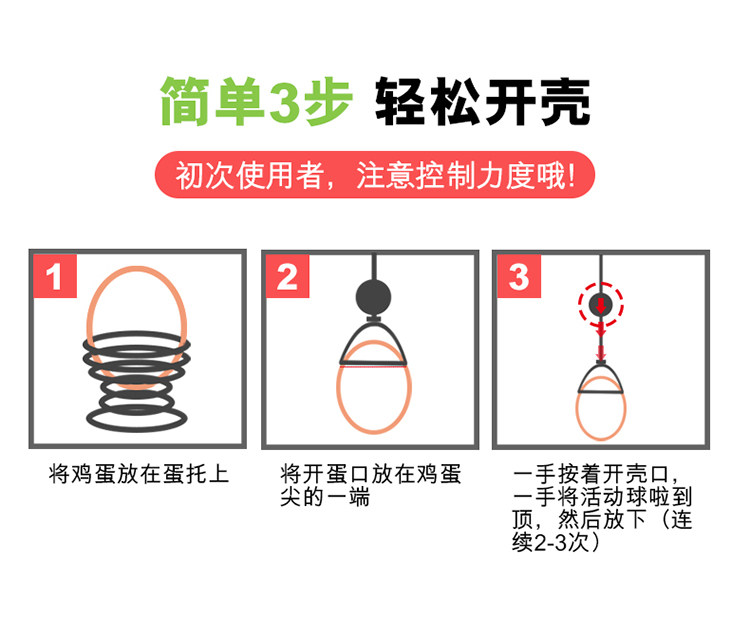 简单3步 轻松开壳

初次使用者，注意控制力度哦!

1

将鸡蛋放在蛋托上

2

将开蛋口放在鸡蛋尖的一端

3

一手按着开壳口，一手将活动球啦到顶，然后放下（连续2-3次）