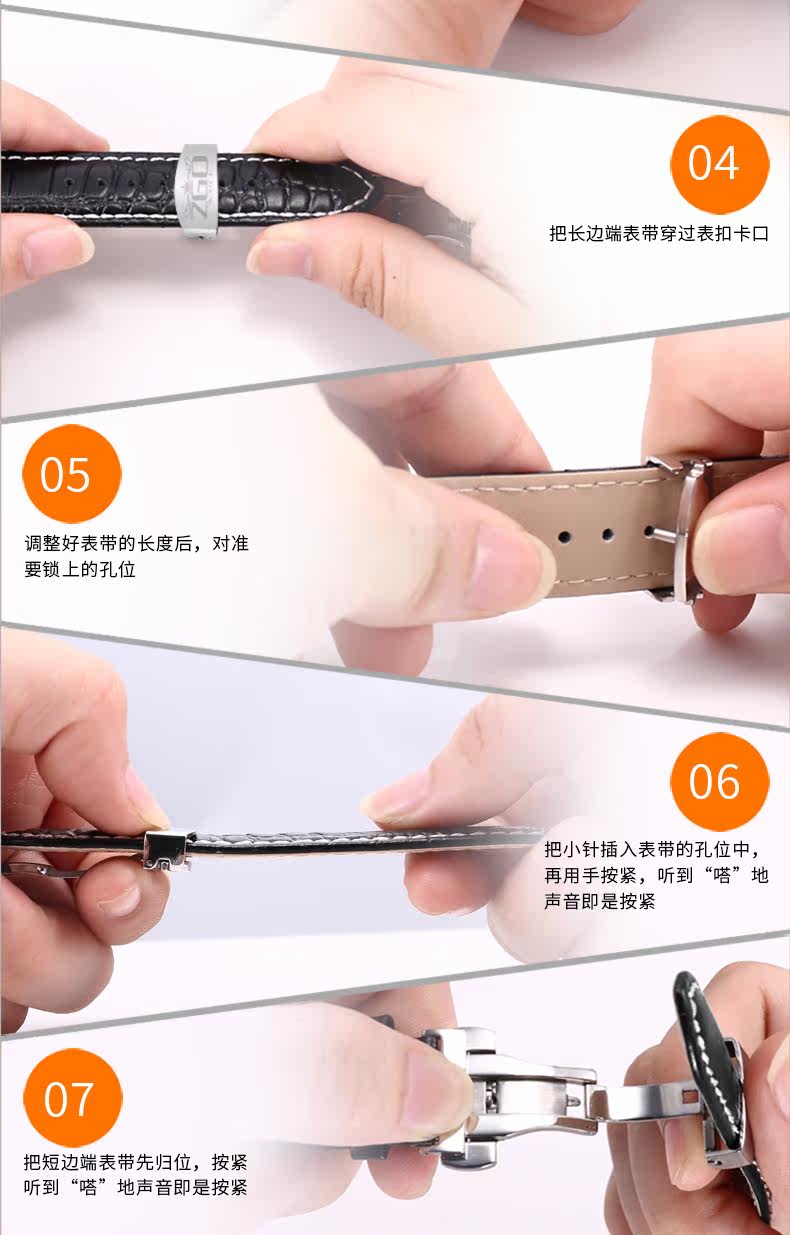 ZGO

04

把长边端表带穿过表扣卡口

05

调整好表带的长度后，对准要锁上的孔位

06

把小针插入表带的孔位中，再用手按紧，听到“嗒”地声音即是按紧

07

把短边端表带先归位，按紧听到“嗒”地声音即是按紧