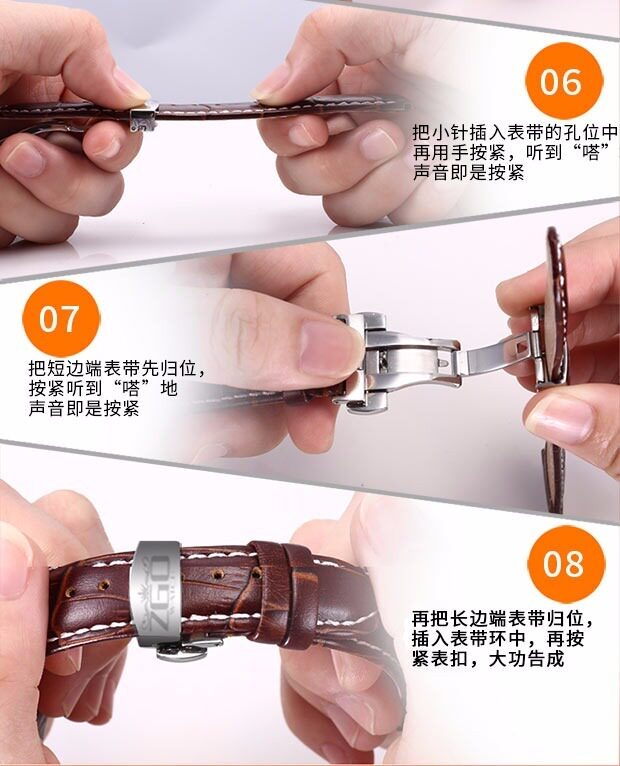 06

把小针插入表带的孔位中再用手按紧，听到“嗒”声音即是按紧

07

把短边端表带先归位，按紧听到“嗒”地声音即是按紧

ZGO

08

再把长边端表带归位，插入表带环中，再按紧表扣，大功告成